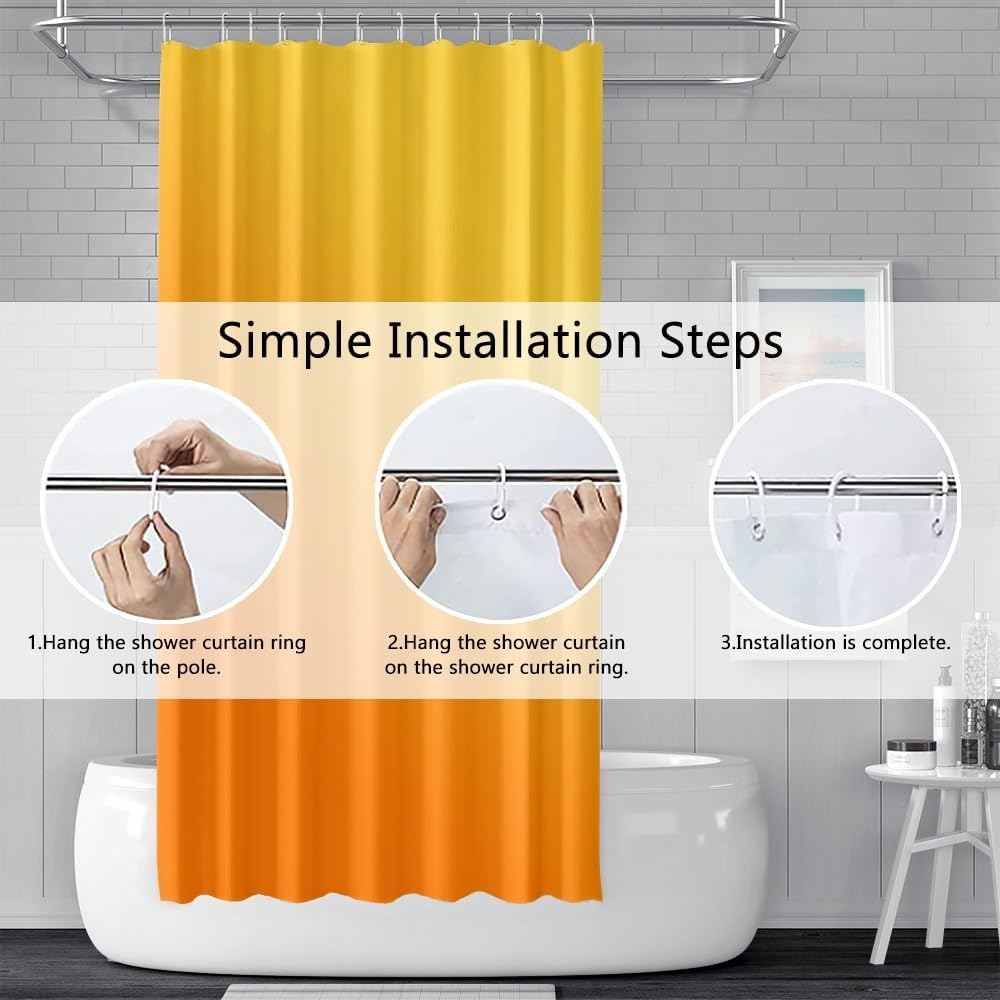 Simple Installation Steps

1.Hang the shower curtain ring on the pole.

2.Hang the shower curtain on the shower curtain ring.

3.Installation is complete.