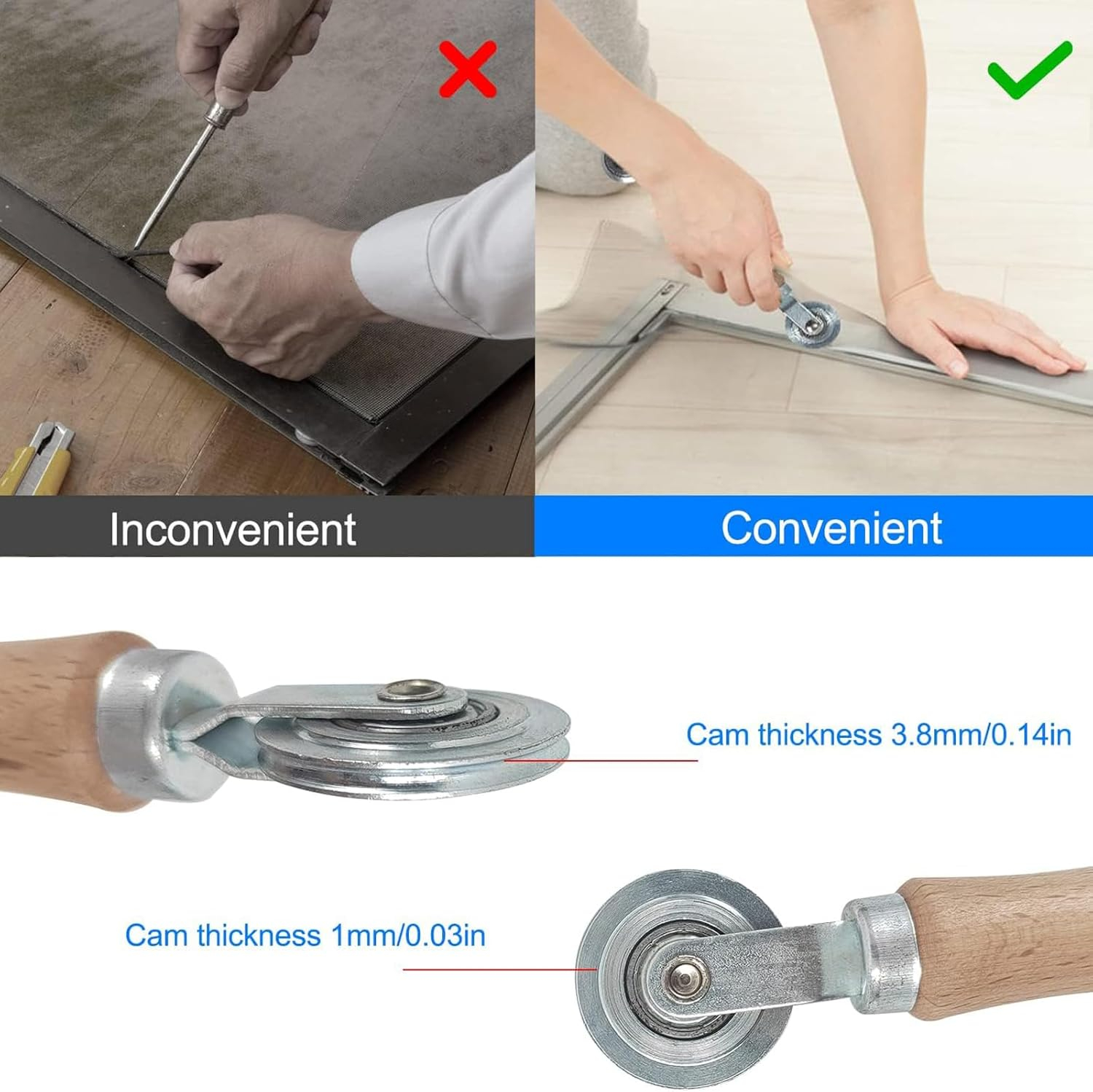 Inconvenient

Convenient

Cam thickness 3.8mm/0.14in

Cam thickness 1mm/0.03in