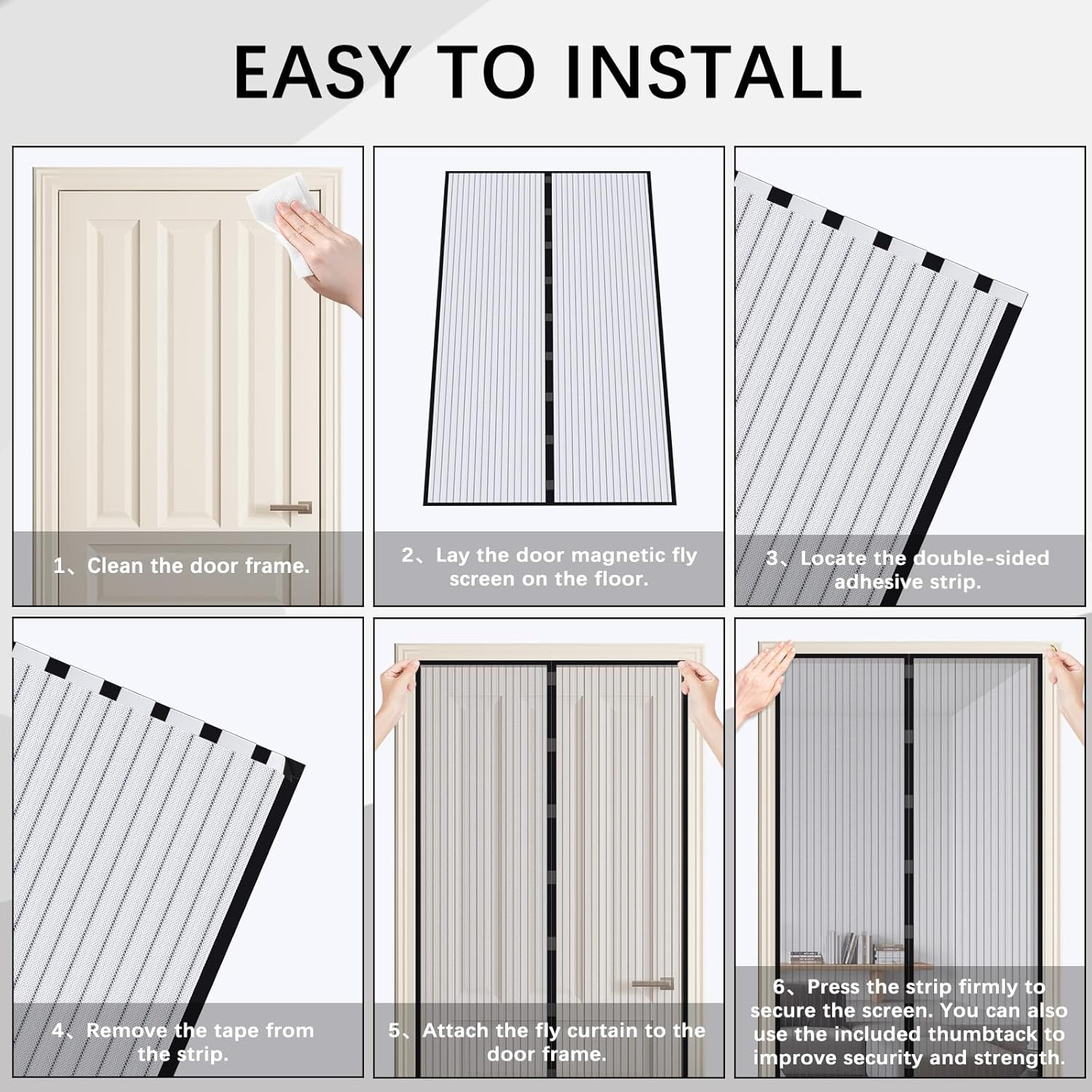 EASY TO INSTALL

1、Clean the door frame.

2、Lay the door magnetic fly screen on the floor.

3、Locate the double-sided adhesive strip.

4、Remove the tape from the strip.

5、Attach the fly curtain to the door frame.

6、Press the strip firmly to secure the screen. You can also use the included thumbtack to improve security and strength.