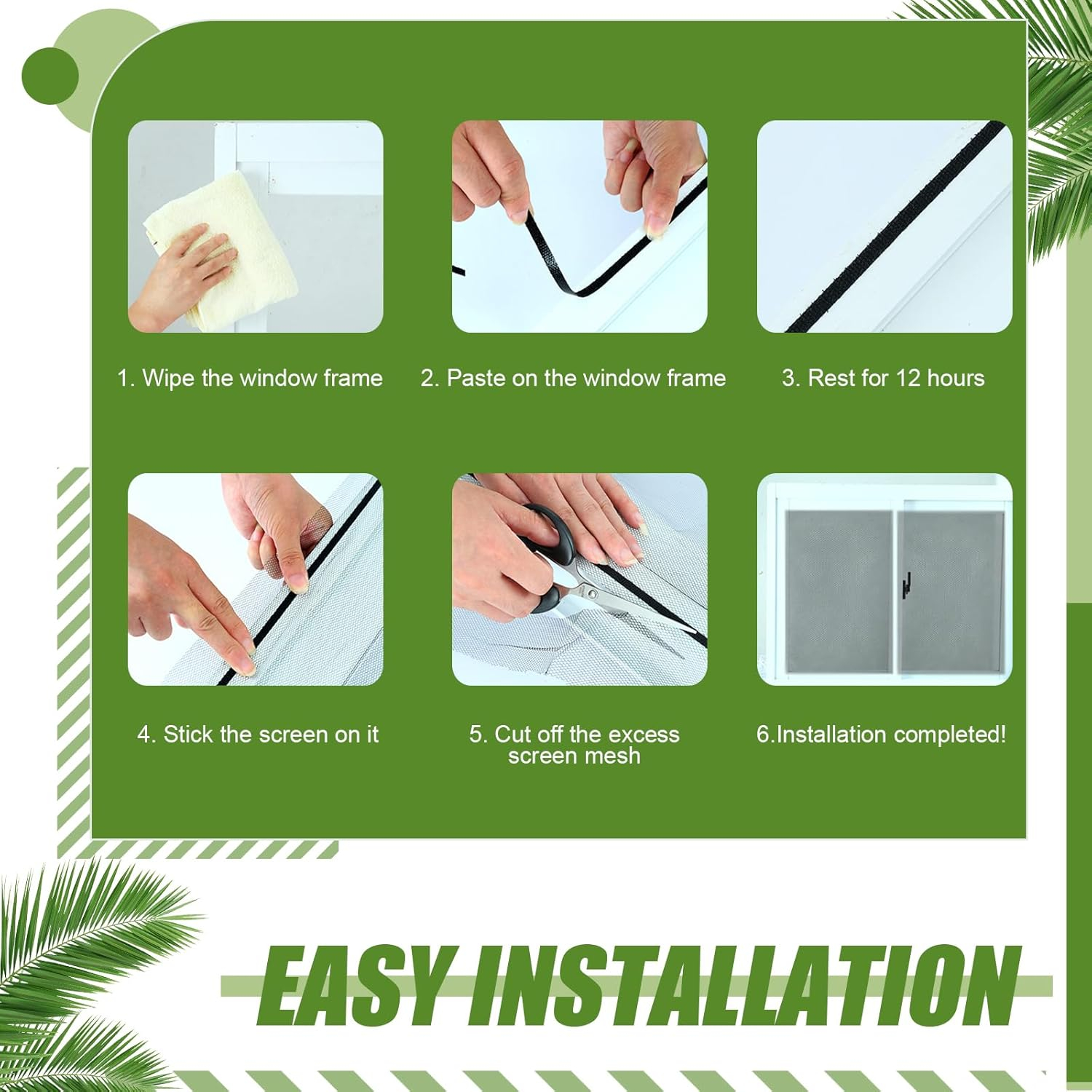 1. Wipe the window frame

2. Paste on the window frame

3. Rest for 12 hours

4. Stick the screen on it

5. Cut off the excess screen mesh

6.Installation completed!

EASY INSTALLATION