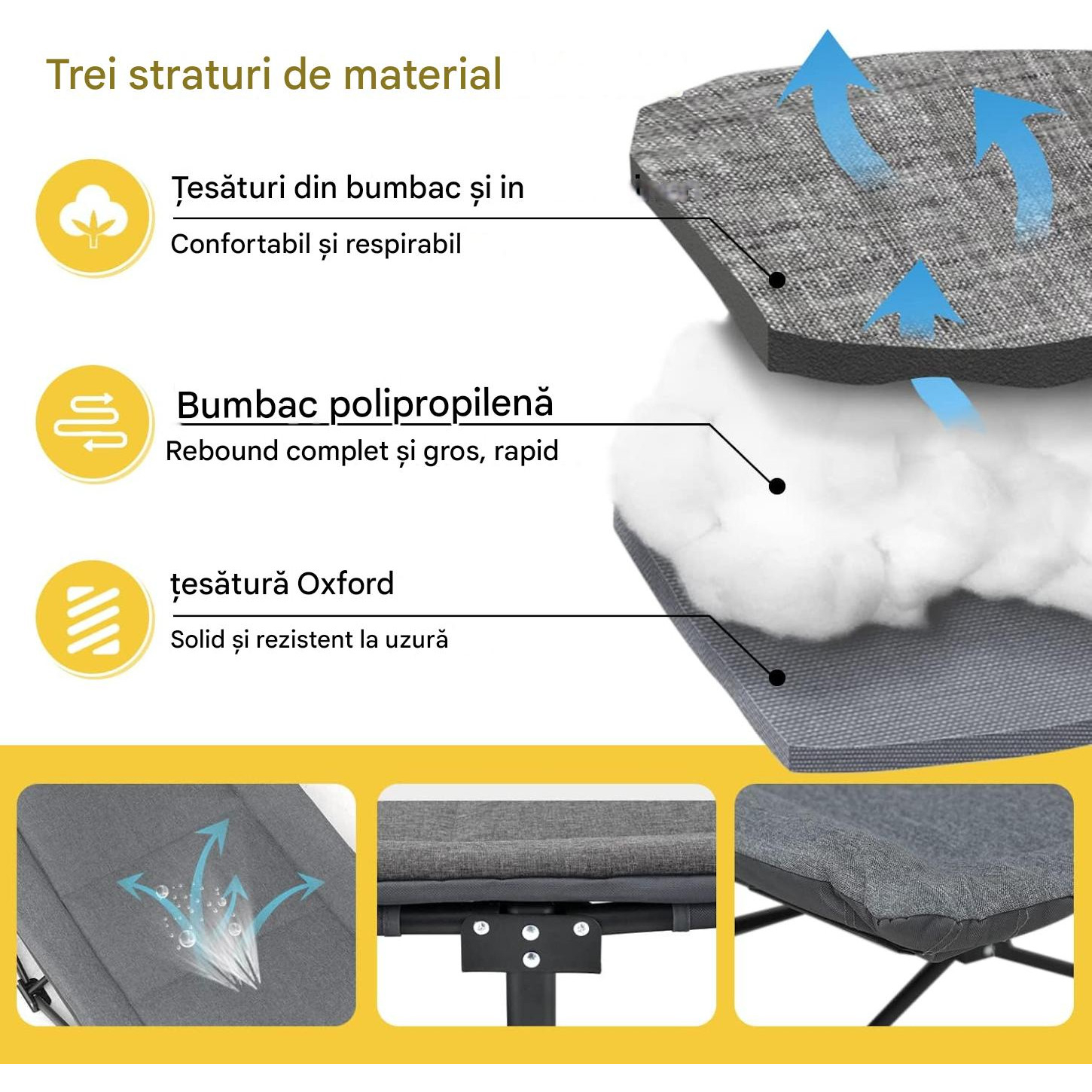 Trei straturi de material

Țesături din bumbac și in

Confortabil și respirabil

Bumbac polipropilenă

Rebound complet și gros, rapid

țesătură Oxford

Solid și rezistent la uzură