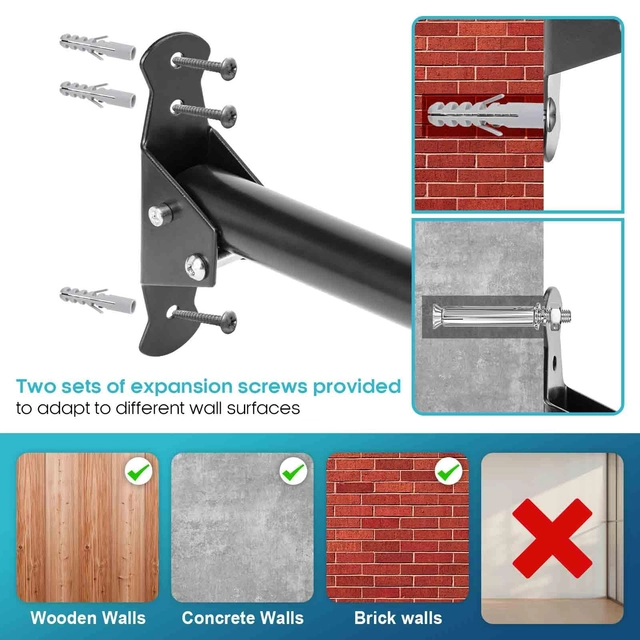 Two sets of expansion screws provided
to adapt to different wall surfaces

Wooden Walls

Concrete Walls

Brick walls