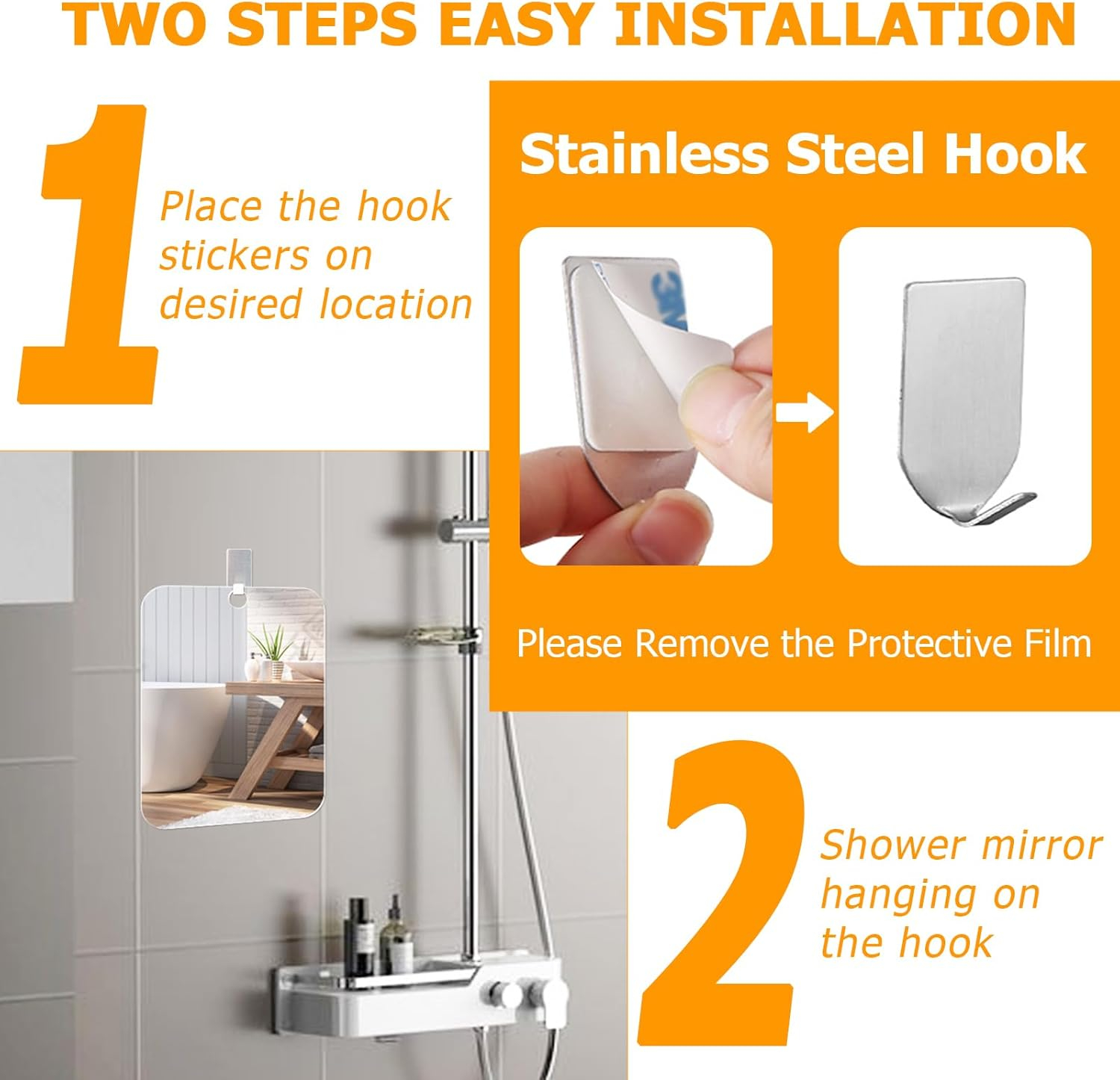 TWO STEPS EASY INSTALLATION

1

Place the hook stickers on desired location

Stainless Steel Hook

3M

Please Remove the Protective Film

2

Shower mirror hanging on the hook