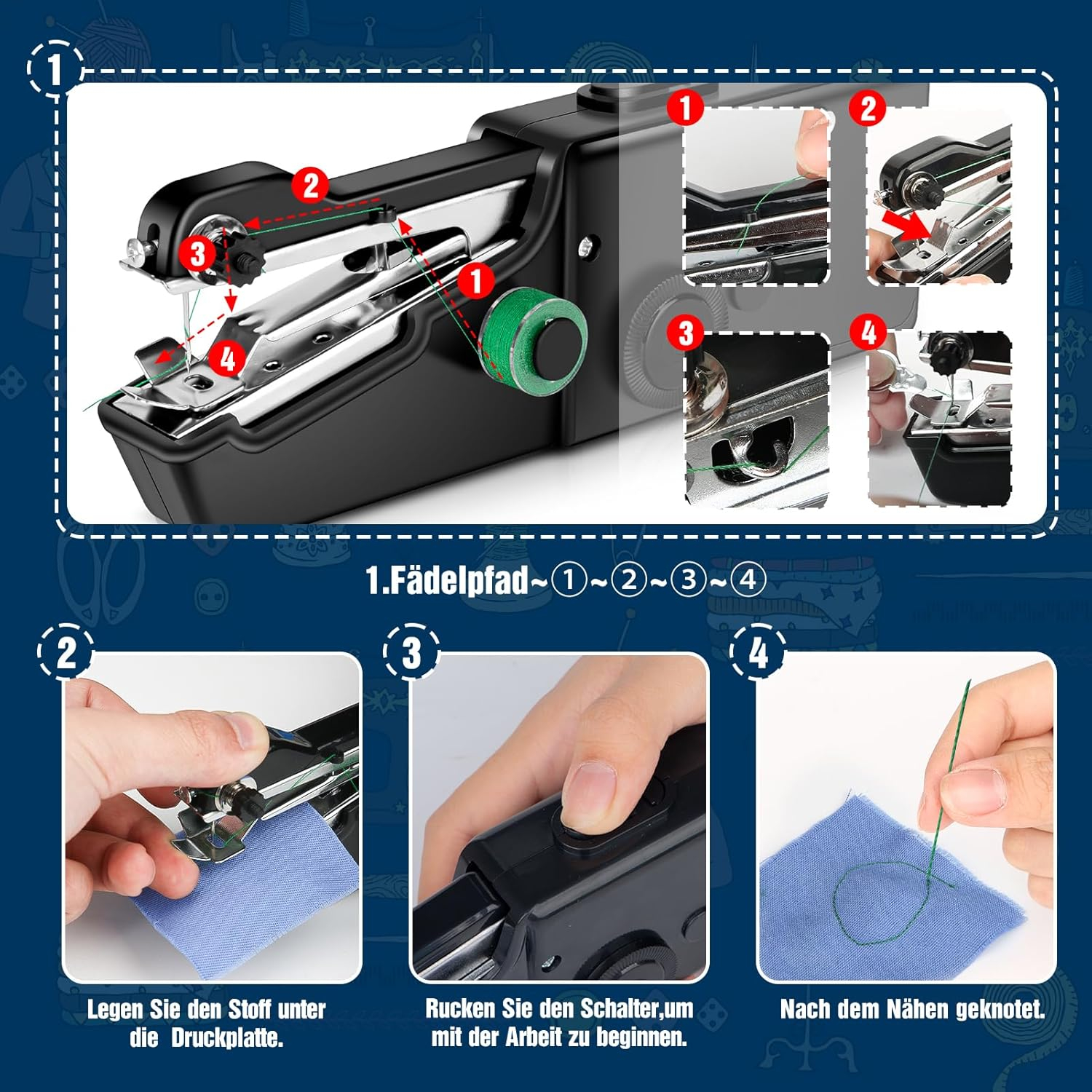 1

2

3

1

4

1

2

3

4

1.Fädelpfad~①~②~③~④

2

3

4

Legen Sie den Stoff unter die Druckplatte.

Rucken Sie den Schalter,um mit der Arbeit zu beginnen.

Nach dem Nähen geknotet.