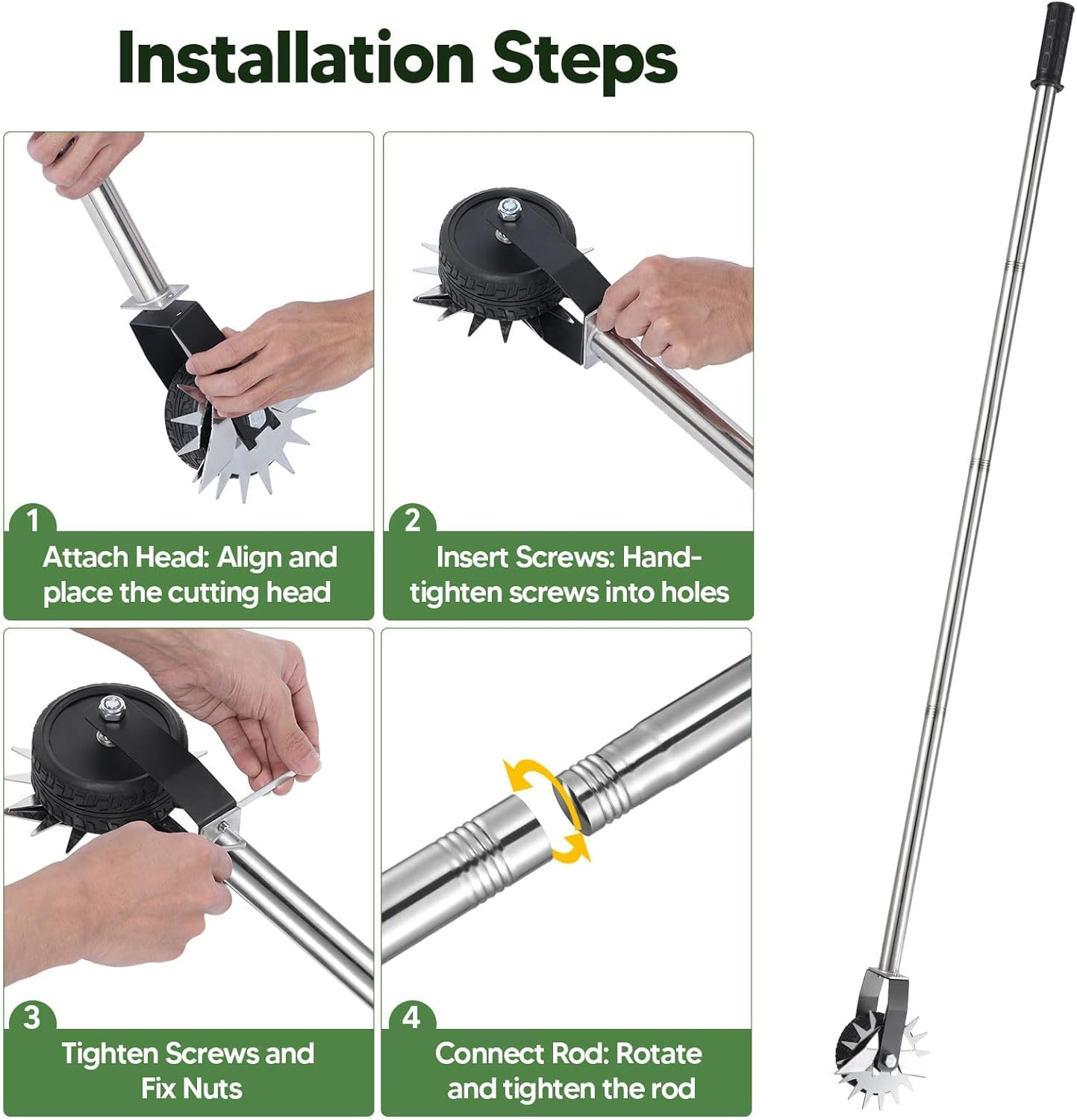 Installation Steps

1
Attach Head: Align and place the cutting head

2
Insert Screws: Hand-tighten screws into holes

3
Tighten Screws and Fix Nuts

4
Connect Rod: Rotate and tighten the rod