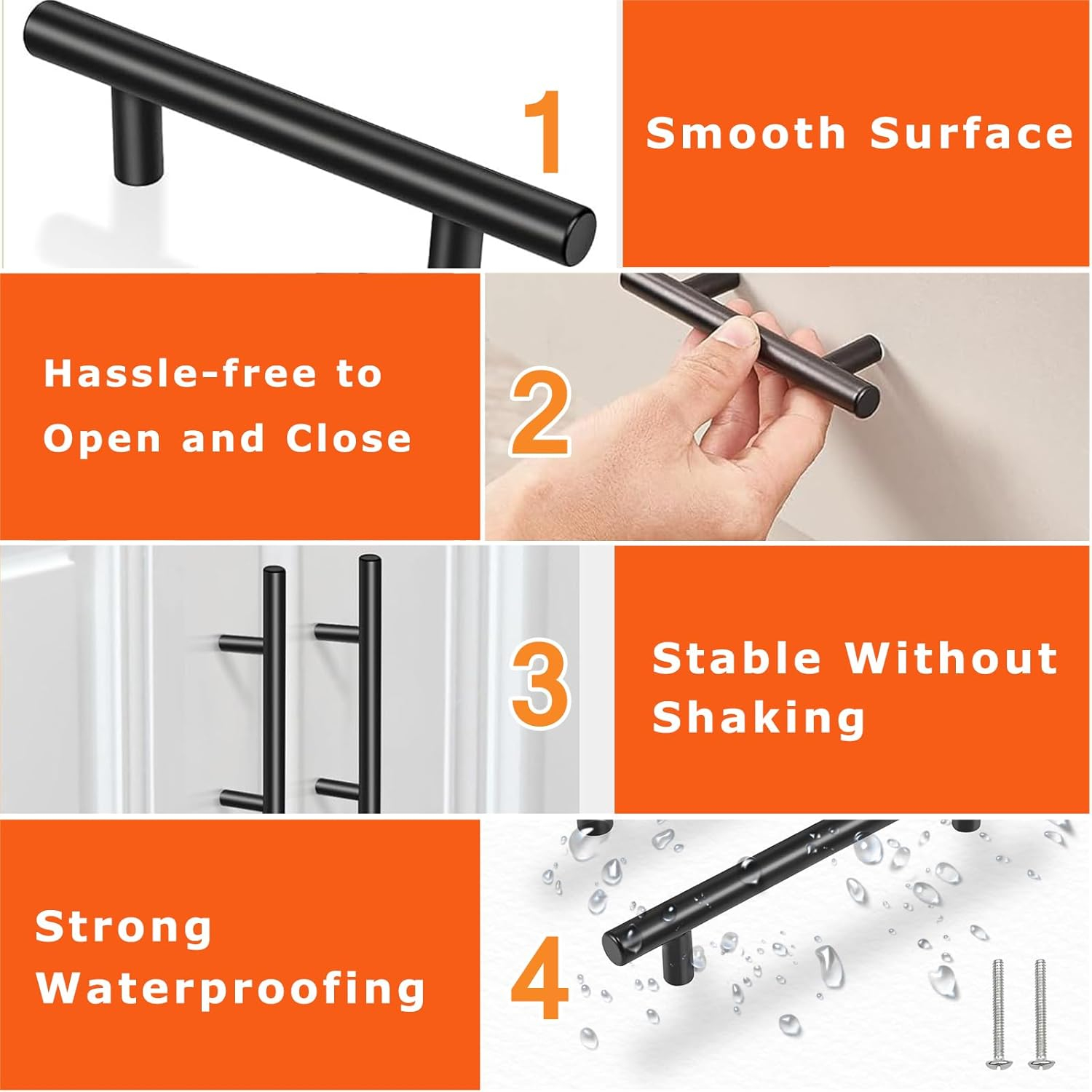 1

Smooth Surface

Hassle-free to Open and Close

2

3

Stable Without Shaking

Strong Waterproofing

4