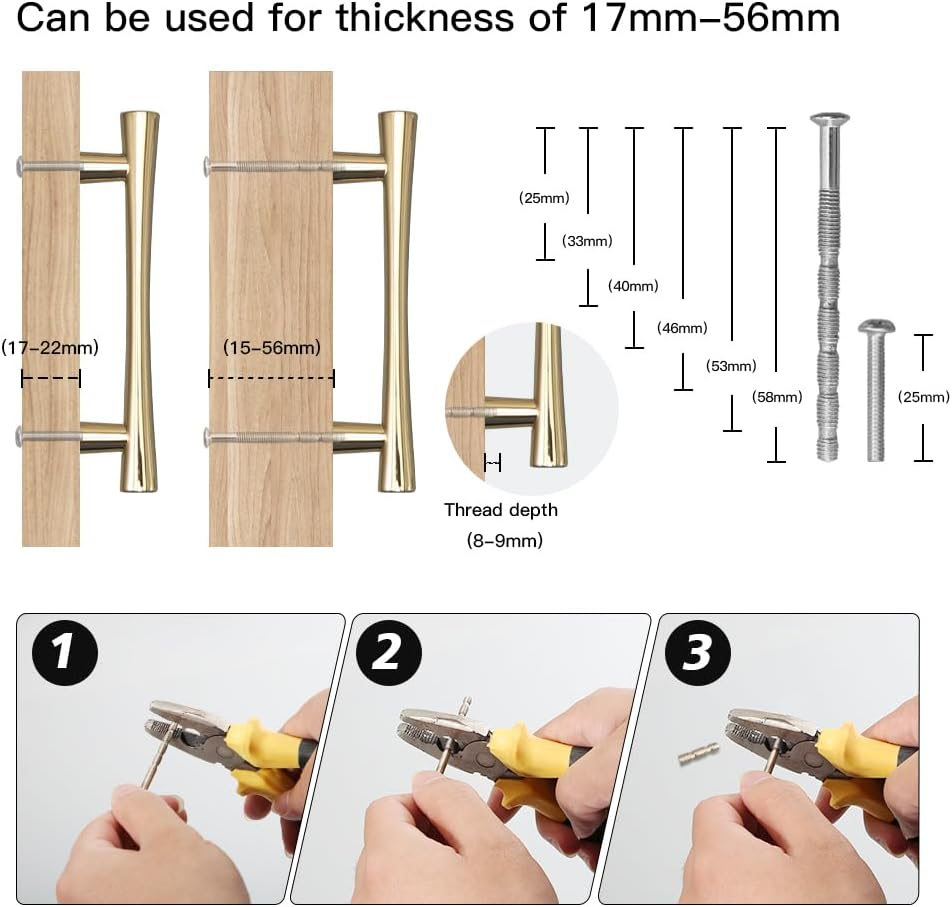 Can be used for thickness of 17mm–56mm

(17–22mm)

(15–56mm)

Thread depth

(8–9mm)

(25mm)

(33mm)

(40mm)

(46mm)

(53mm)

(58mm)

(25mm)

1

2

3