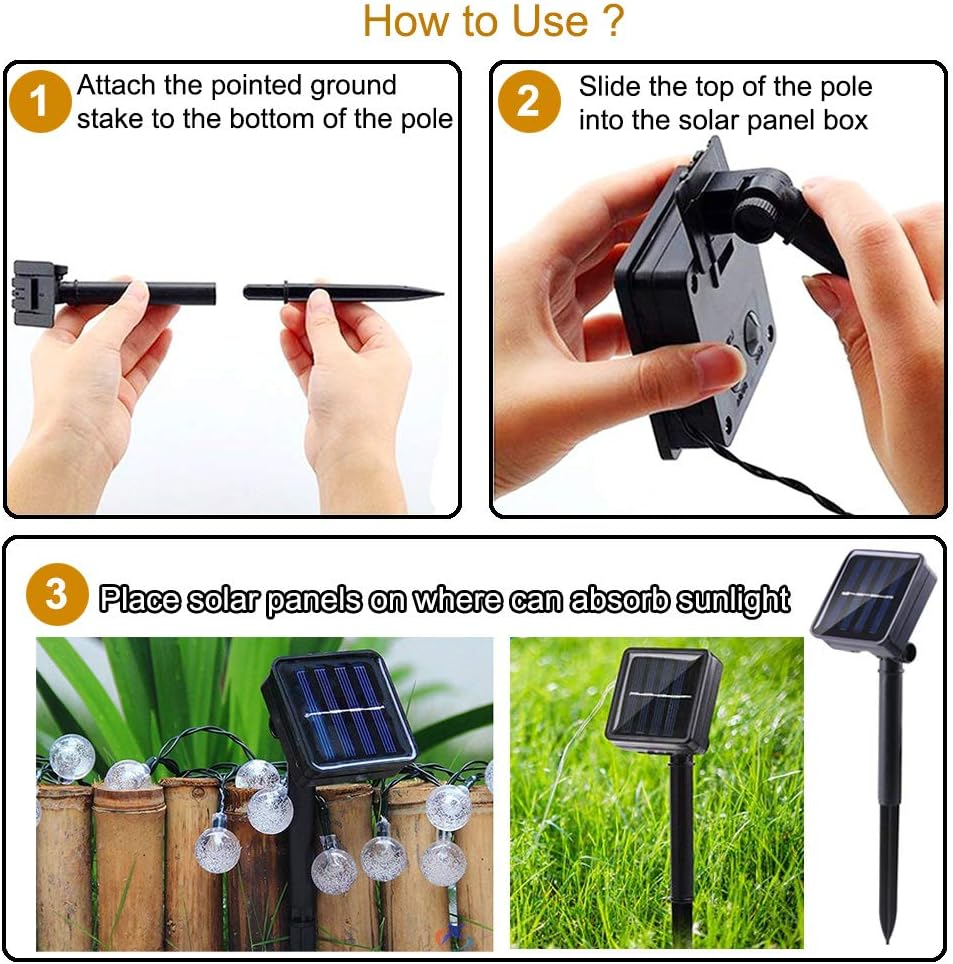 How to Use ?

1 Attach the pointed ground stake to the bottom of the pole

2 Slide the top of the pole into the solar panel box

3 Place solar panels on where can absorb sunlight