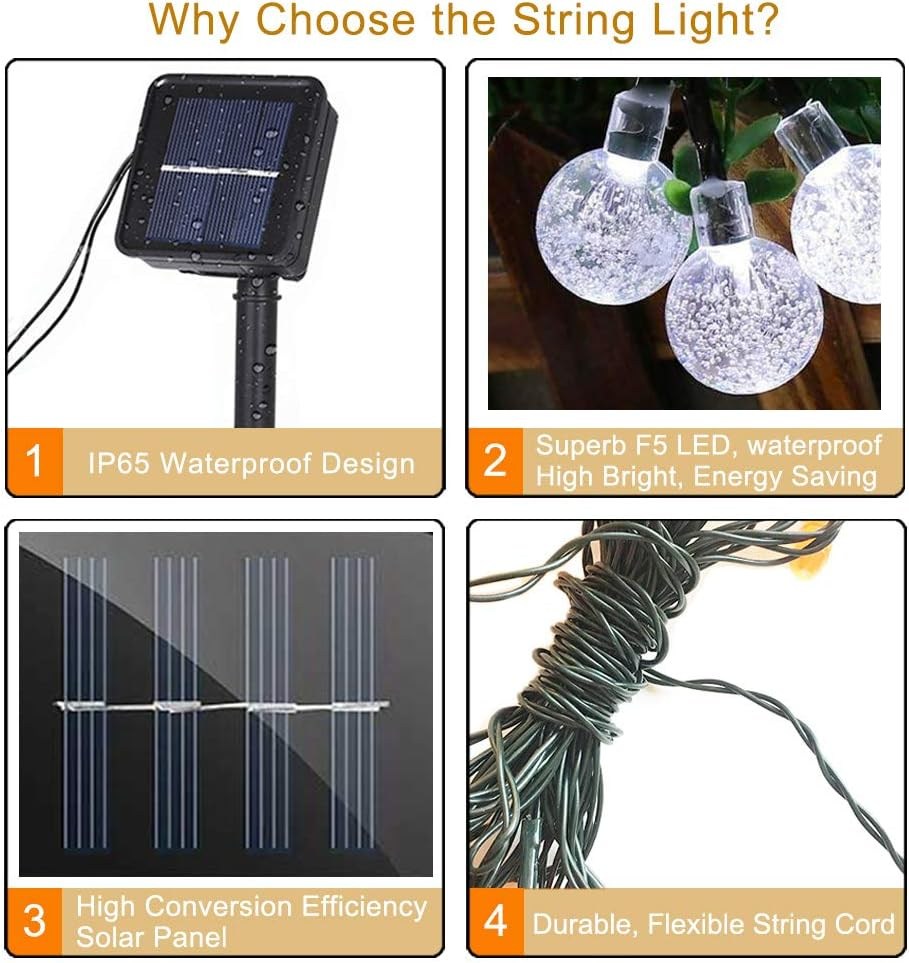 Why Choose the String Light?

1 IP65 Waterproof Design

2 Superb F5 LED, waterproof High Bright, Energy Saving

3 High Conversion Efficiency Solar Panel

4 Durable, Flexible String Cord