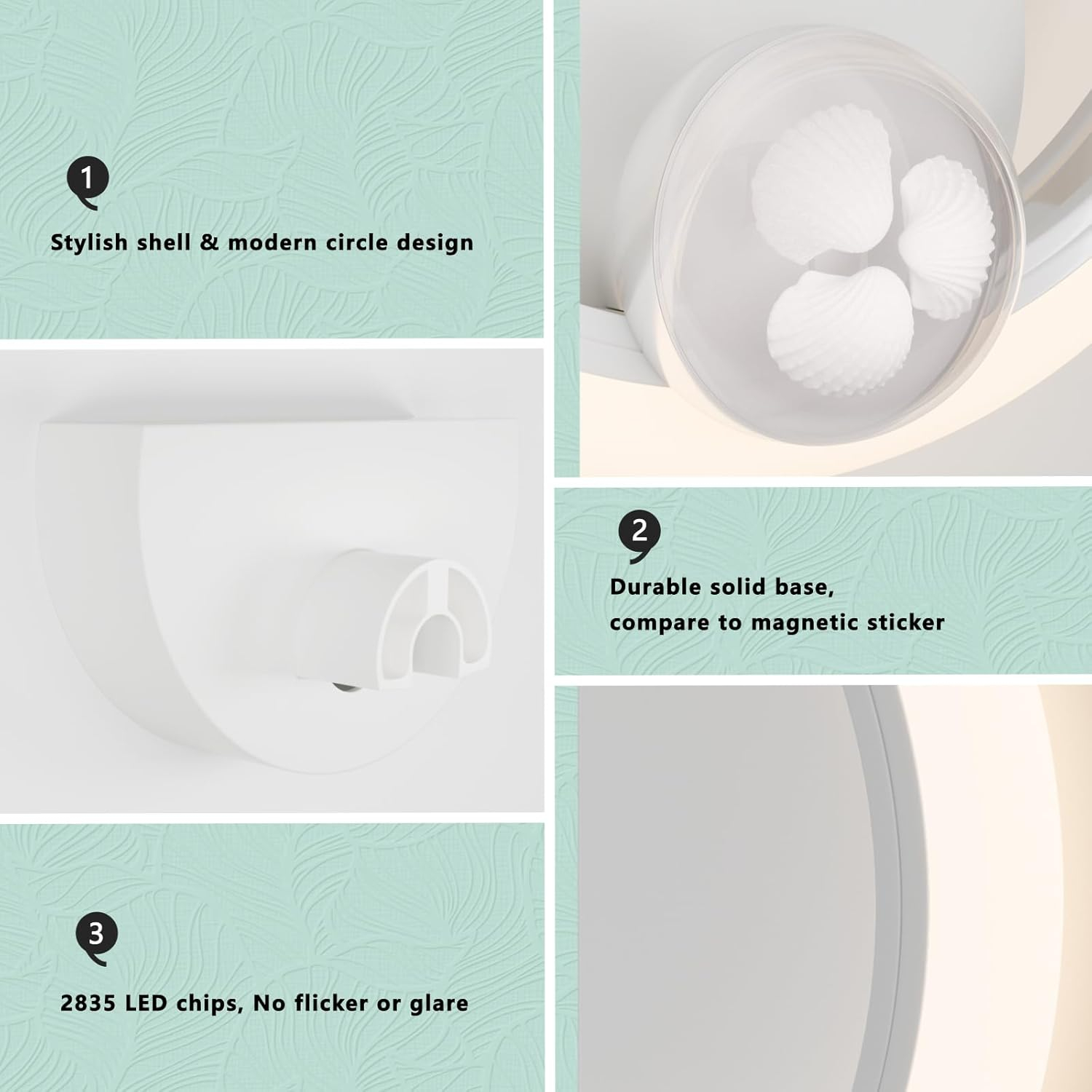 1

Stylish shell & modern circle design

2

Durable solid base, compare to magnetic sticker

3

2835 LED chips, No flicker or glare