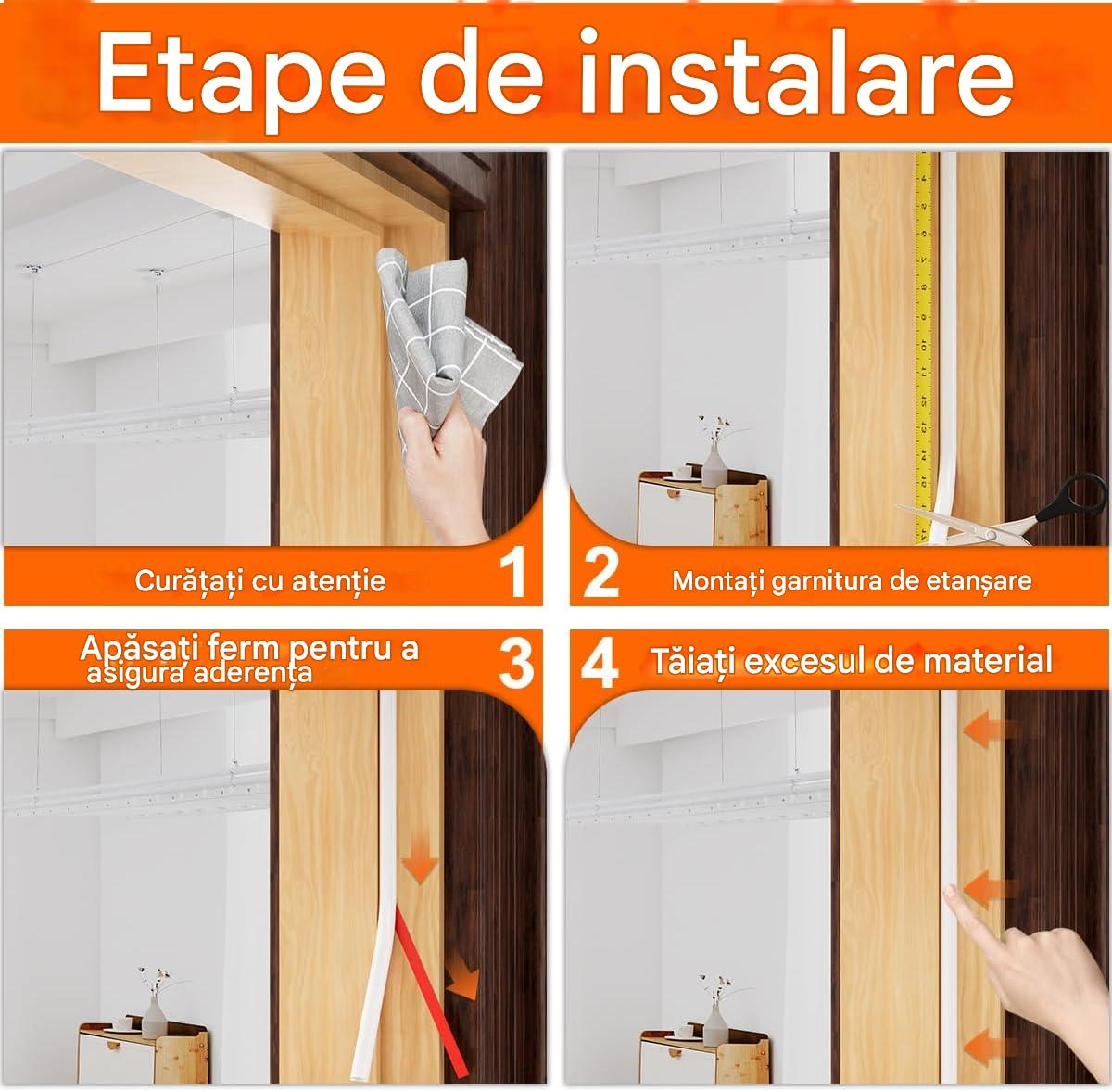 Etape de instalare

Curățați cu atenție 1

2 Montați garnitura de etanșare

Apăsați ferm pentru a asigura aderența 3

4 Tăiați excesul de material