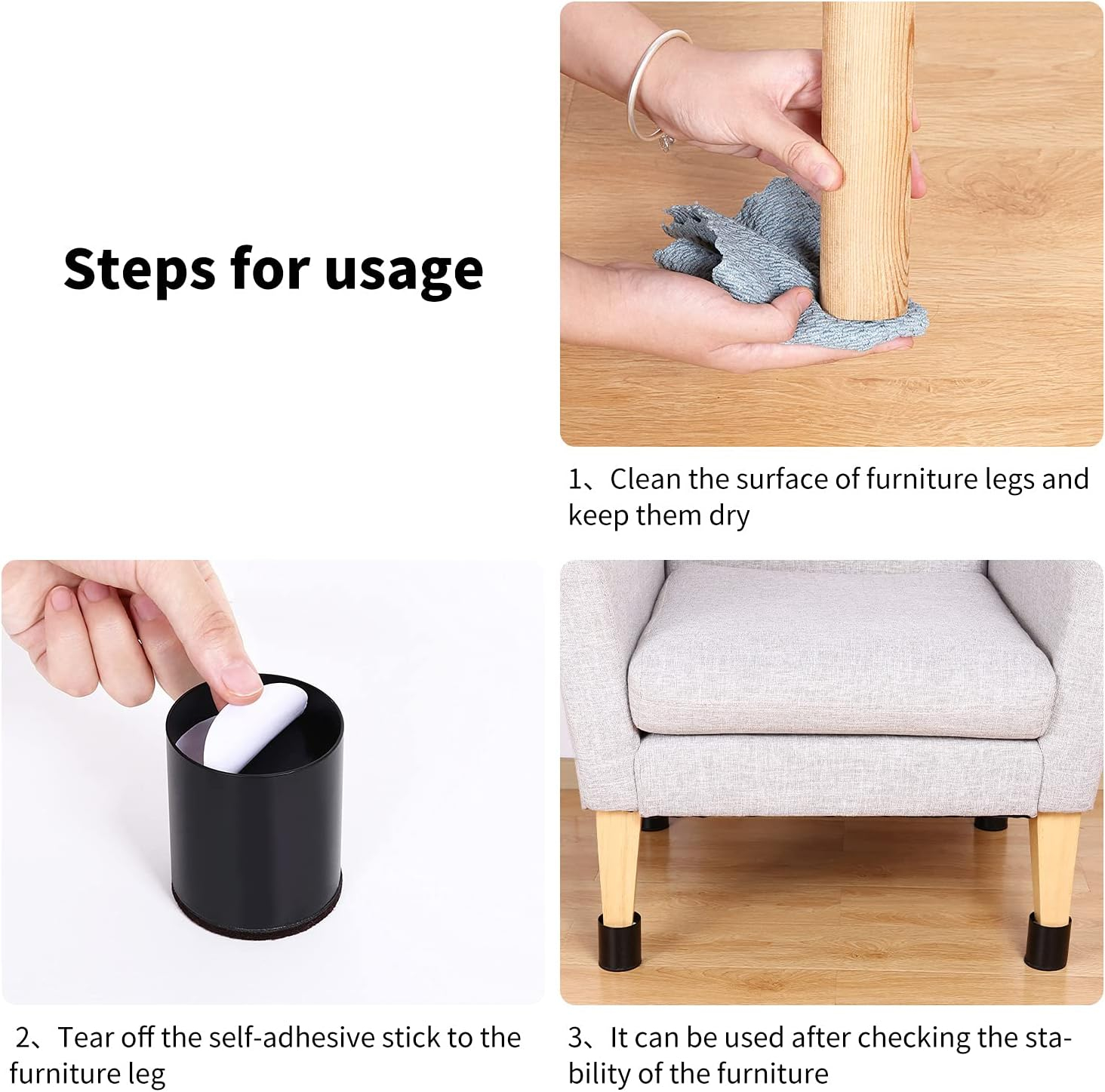 Steps for usage

1、Clean the surface of furniture legs and keep them dry

2、Tear off the self-adhesive stick to the furniture leg

3、It can be used after checking the stability of the furniture