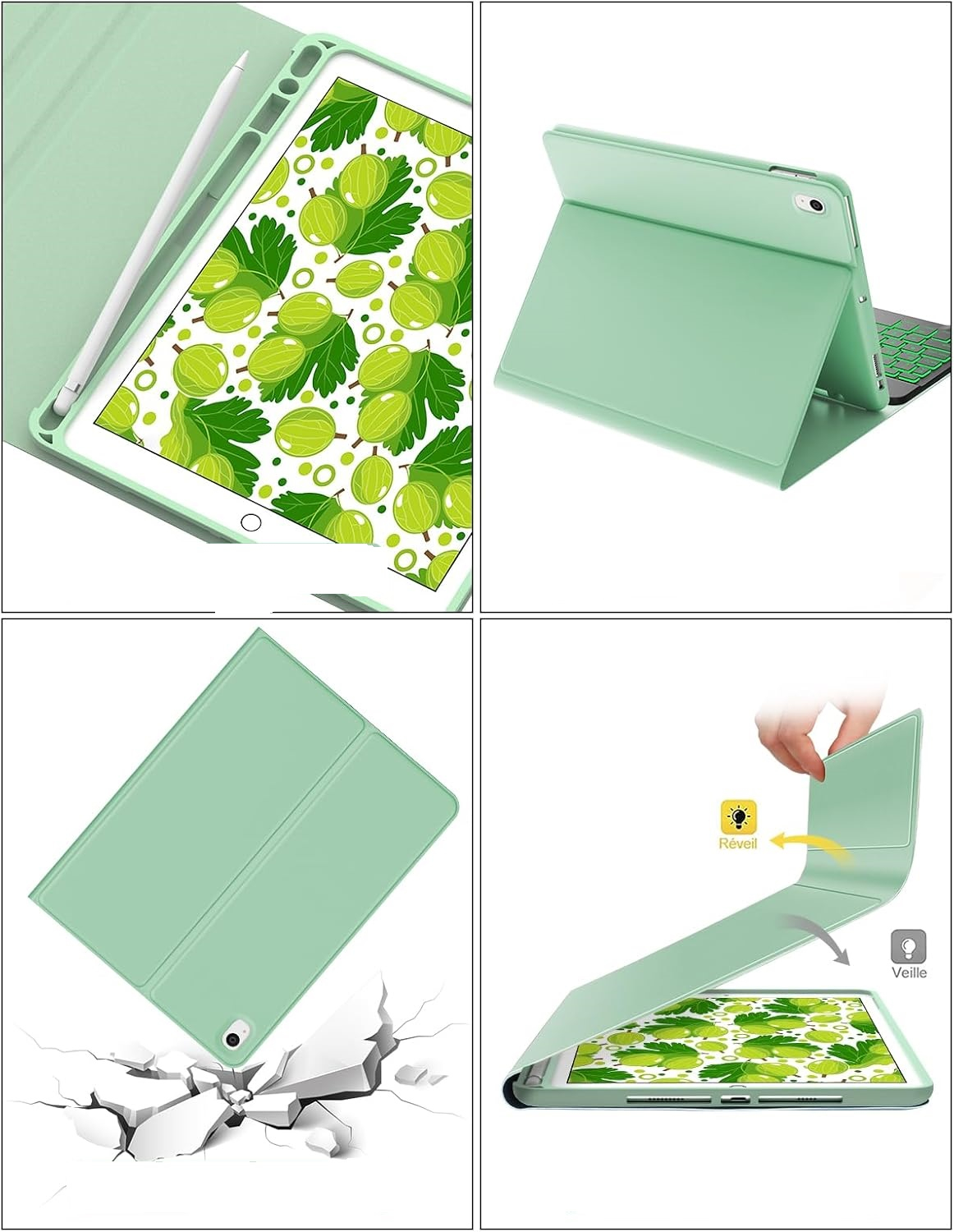 Réveil

Veille