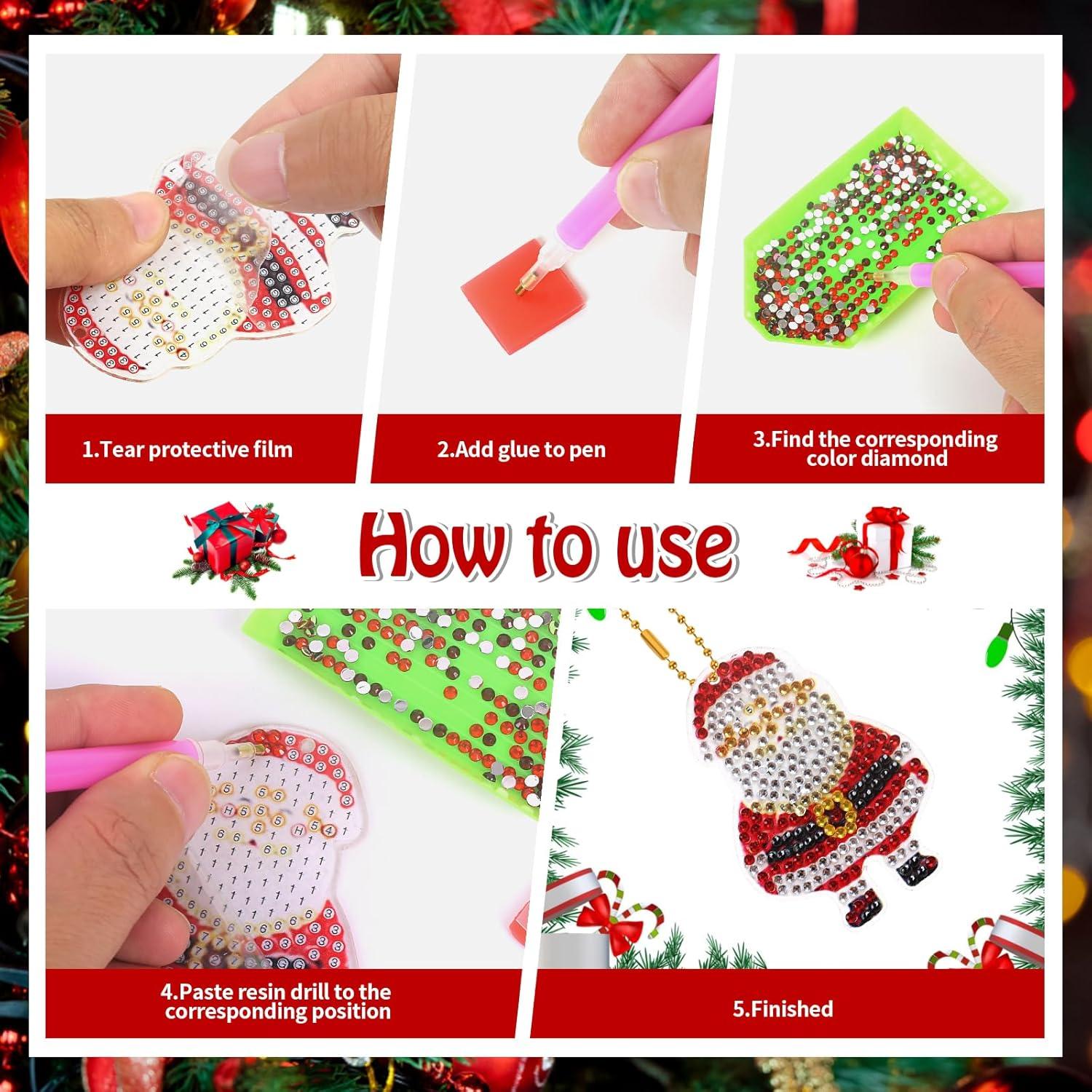 1.Tear protective film

2.Add glue to pen

3.Find the corresponding color diamond

How to use

4.Paste resin drill to the corresponding position

5.Finished