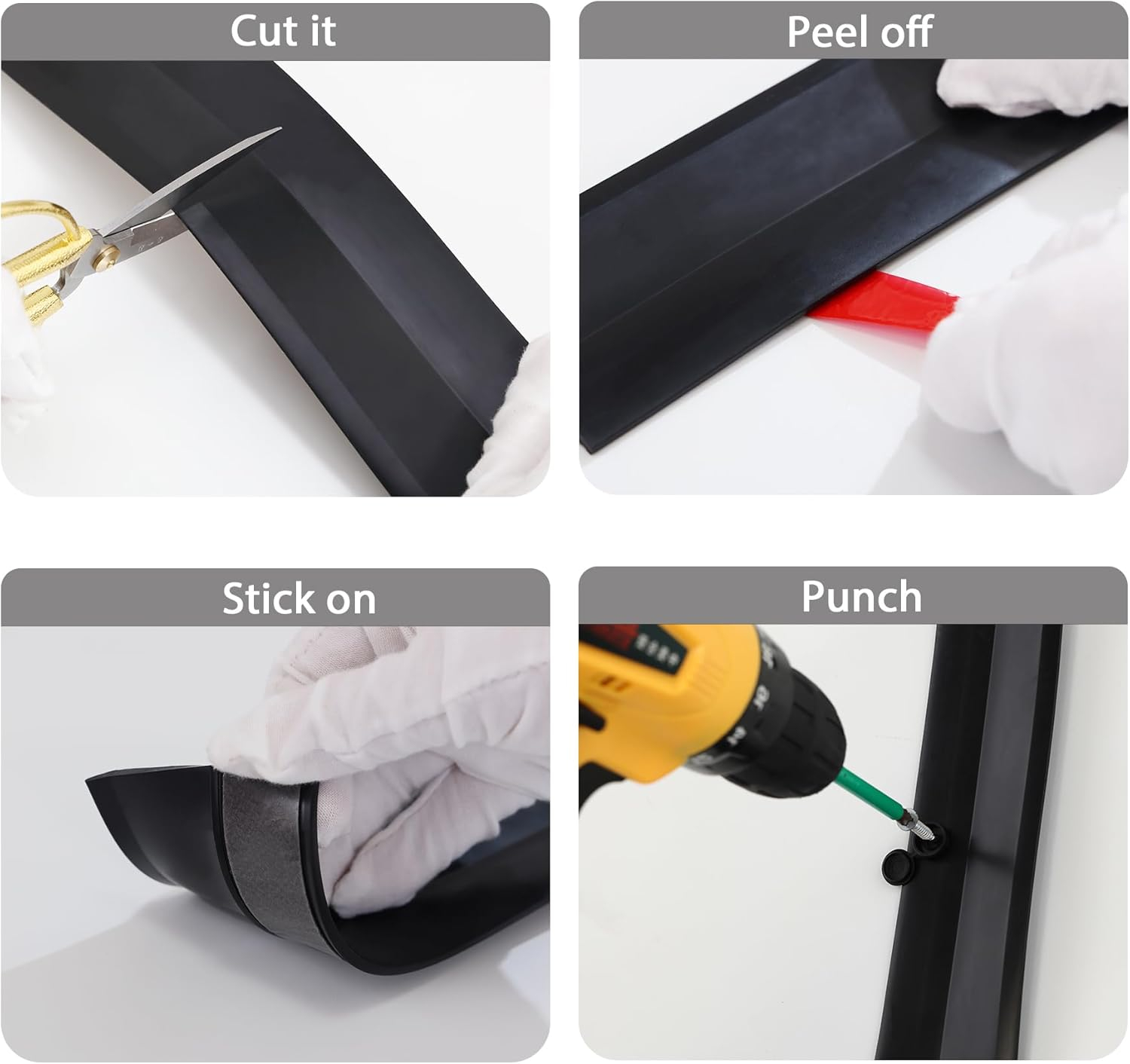 Cut it

Peel off

Stick on

Punch