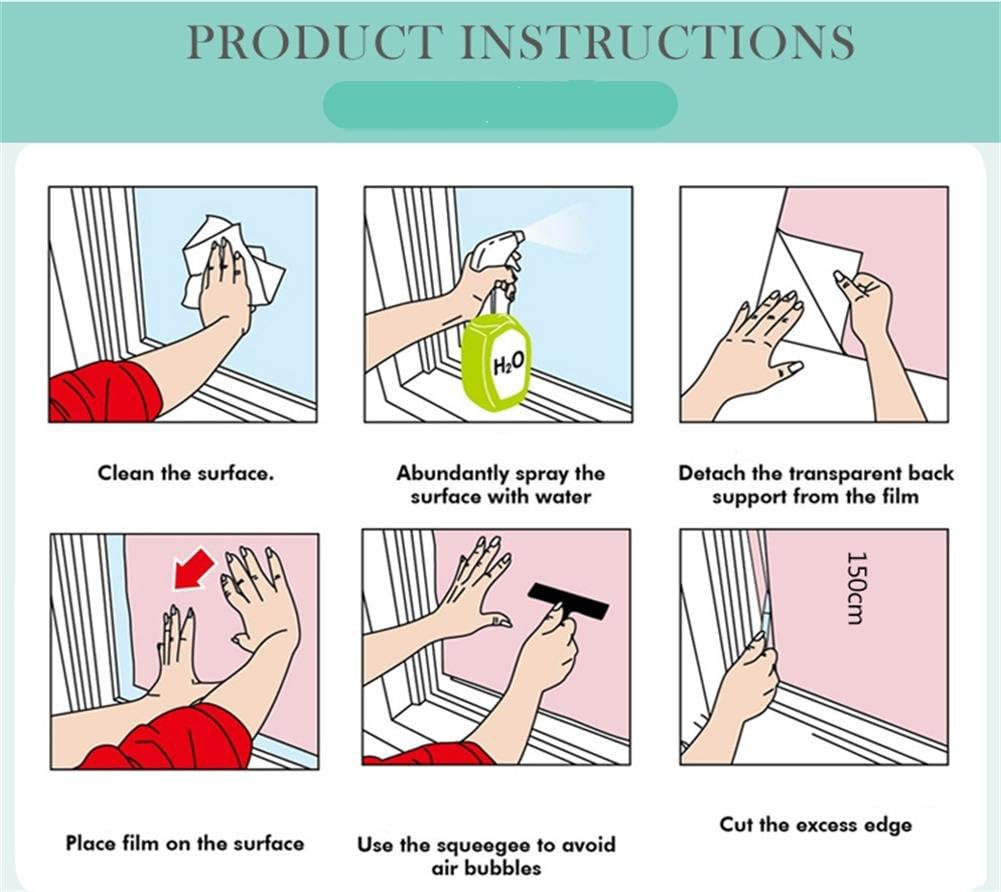 PRODUCT INSTRUCTIONS

Clean the surface.

$H_2O$

Abundantly spray the surface with water

Detach the transparent back support from the film

Place film on the surface

Use the squeegee to avoid air bubbles

150cm

Cut the excess edge