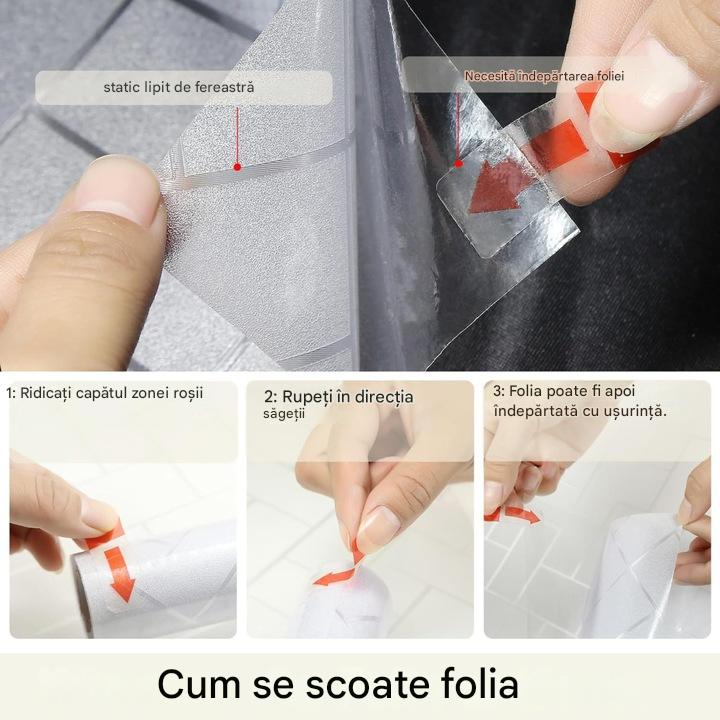 static lipit de fereastră

Necesită îndepărtarea foliei

1: Ridicați capătul zonei roșii

2: Rupeți în direcția săgeții

3: Folia poate fi apoi îndepărtată cu ușurință.

Cum se scoate folia