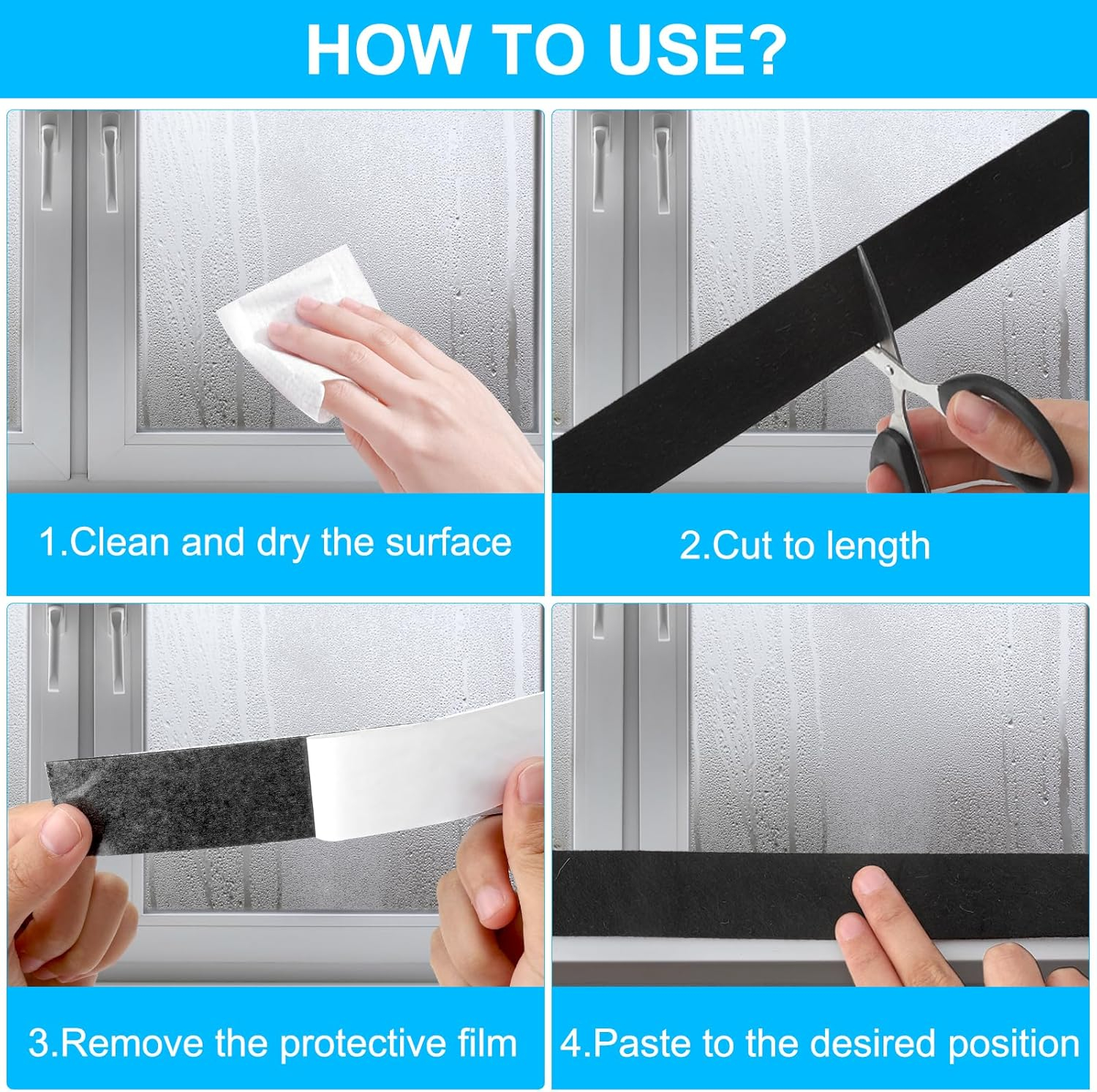 HOW TO USE?

1.Clean and dry the surface

2.Cut to length

3.Remove the protective film

4.Paste to the desired position