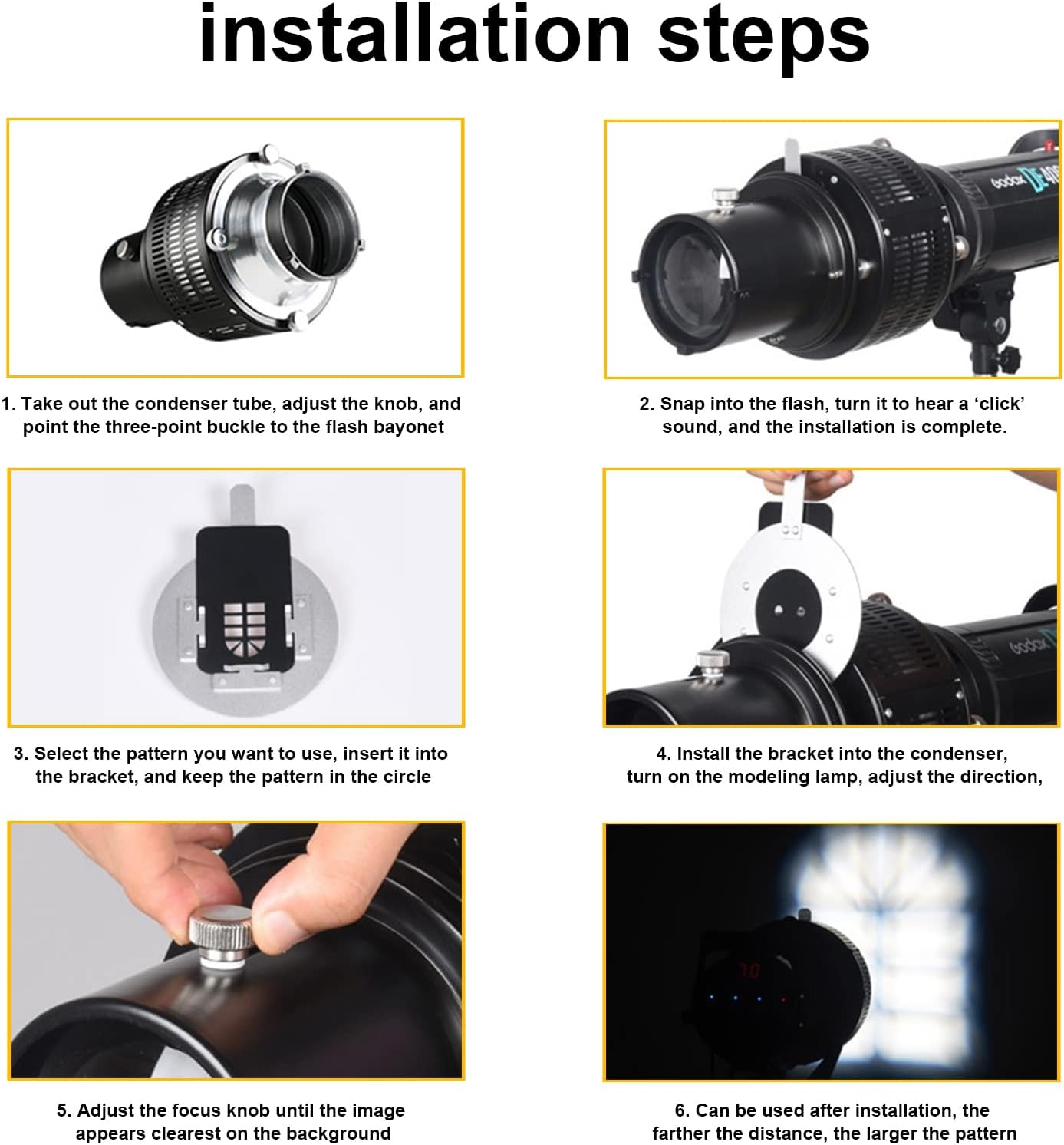 installation steps

Godox DE400

1. Take out the condenser tube, adjust the knob, and point the three-point buckle to the flash bayonet

2. Snap into the flash, turn it to hear a ‘click’ sound, and the installation is complete.

Godox

3. Select the pattern you want to use, insert it into the bracket, and keep the pattern in the circle

4. Install the bracket into the condenser, turn on the modeling lamp, adjust the direction,

7.0

5. Adjust the focus knob until the image appears clearest on the background

6. Can be used after installation, the farther the distance, the larger the pattern