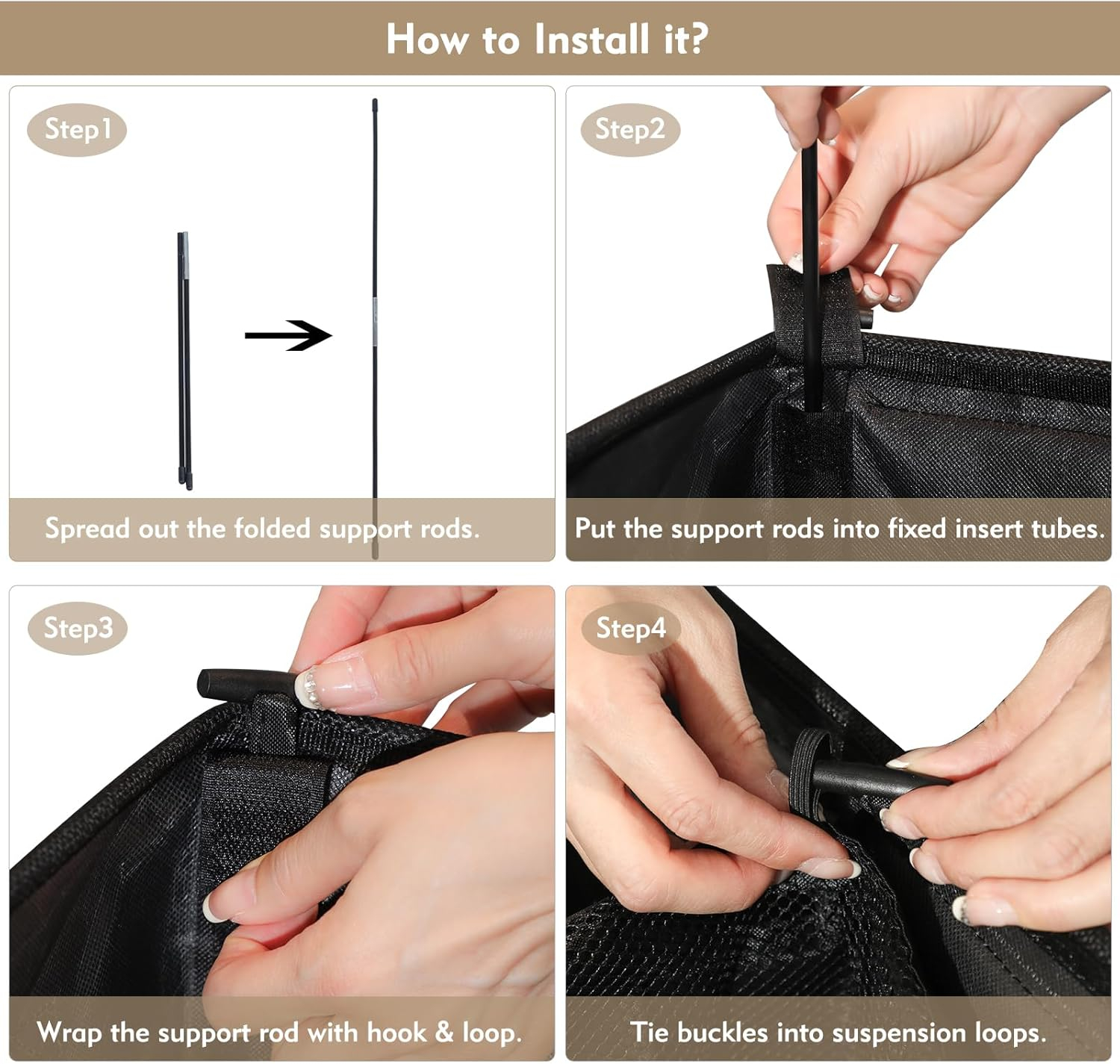 How to Install it?

Step1

Spread out the folded support rods.

Step2

Put the support rods into fixed insert tubes.

Step3

Wrap the support rod with hook & loop.

Step4

Tie buckles into suspension loops.