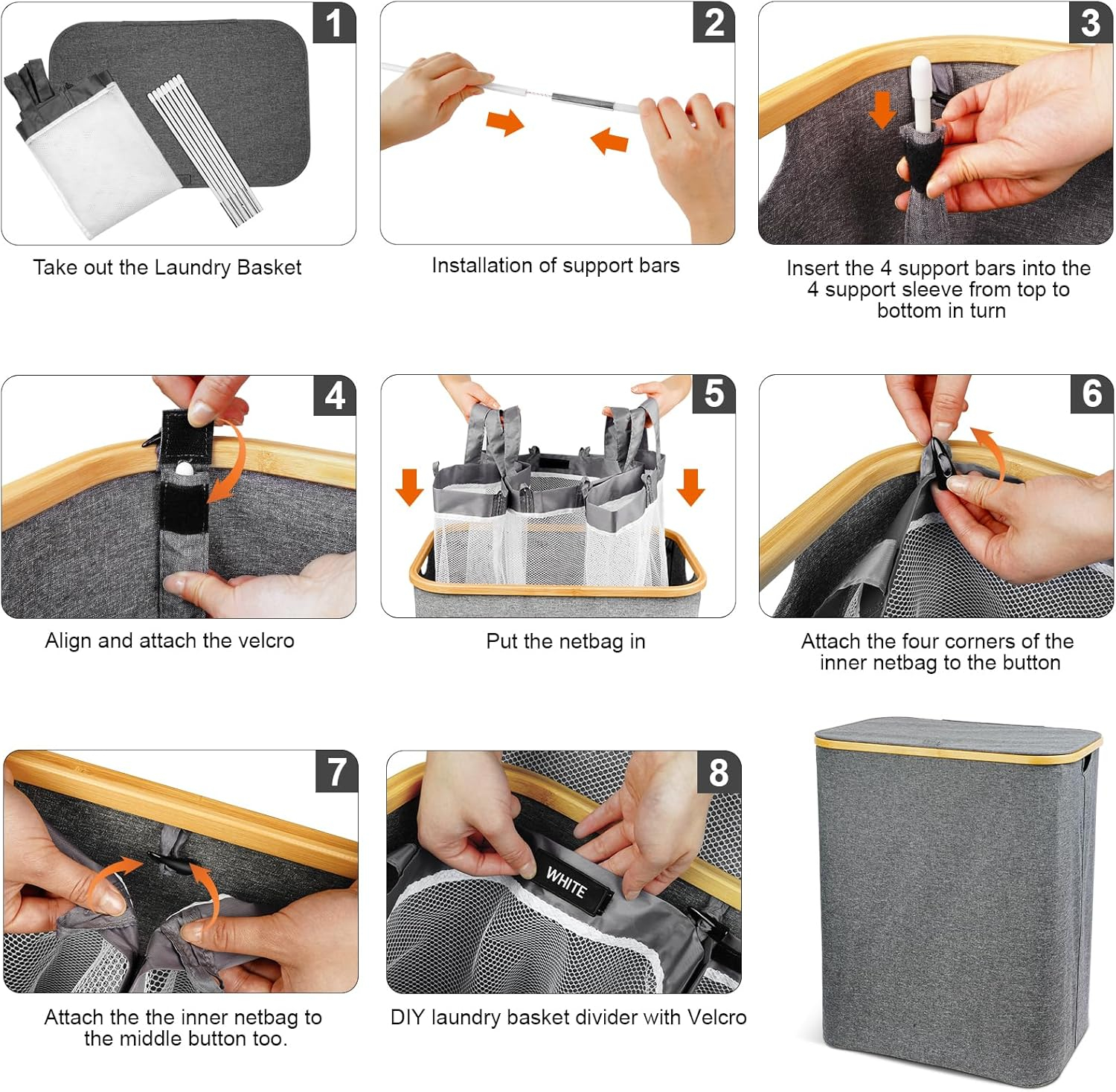 1

Take out the Laundry Basket

2

Installation of support bars

3

Insert the 4 support bars into the 4 support sleeve from top to bottom in turn

4

Align and attach the velcro

5

Put the netbag in

6

Attach the four corners of the inner netbag to the button

7

Attach the the inner netbag to the middle button too.

8

WHITE

DIY laundry basket divider with Velcro