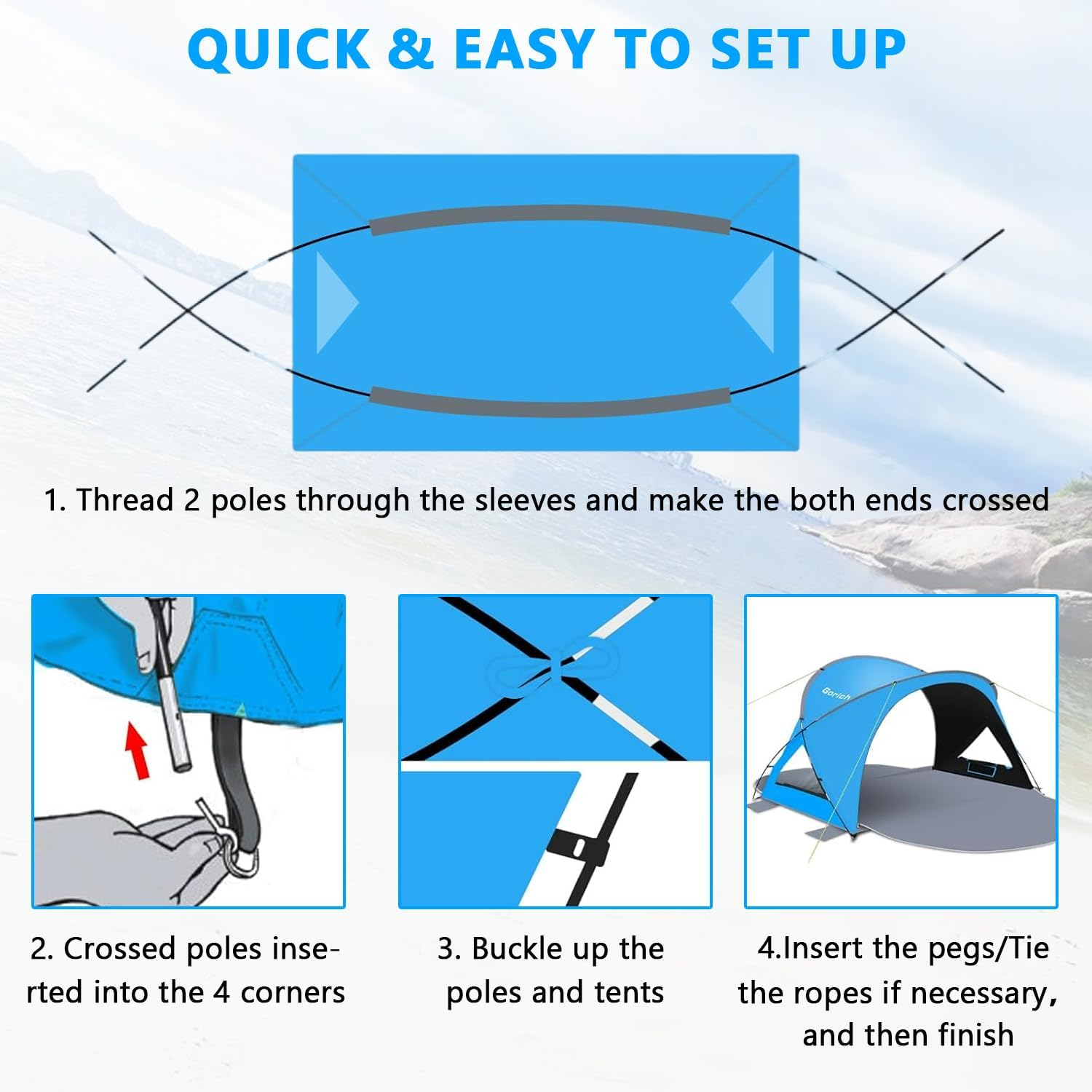 QUICK & EASY TO SET UP

1. Thread 2 poles through the sleeves and make the both ends crossed

Gorich

2. Crossed poles inserted into the 4 corners

3. Buckle up the poles and tents

4.Insert the pegs/Tie the ropes if necessary, and then finish