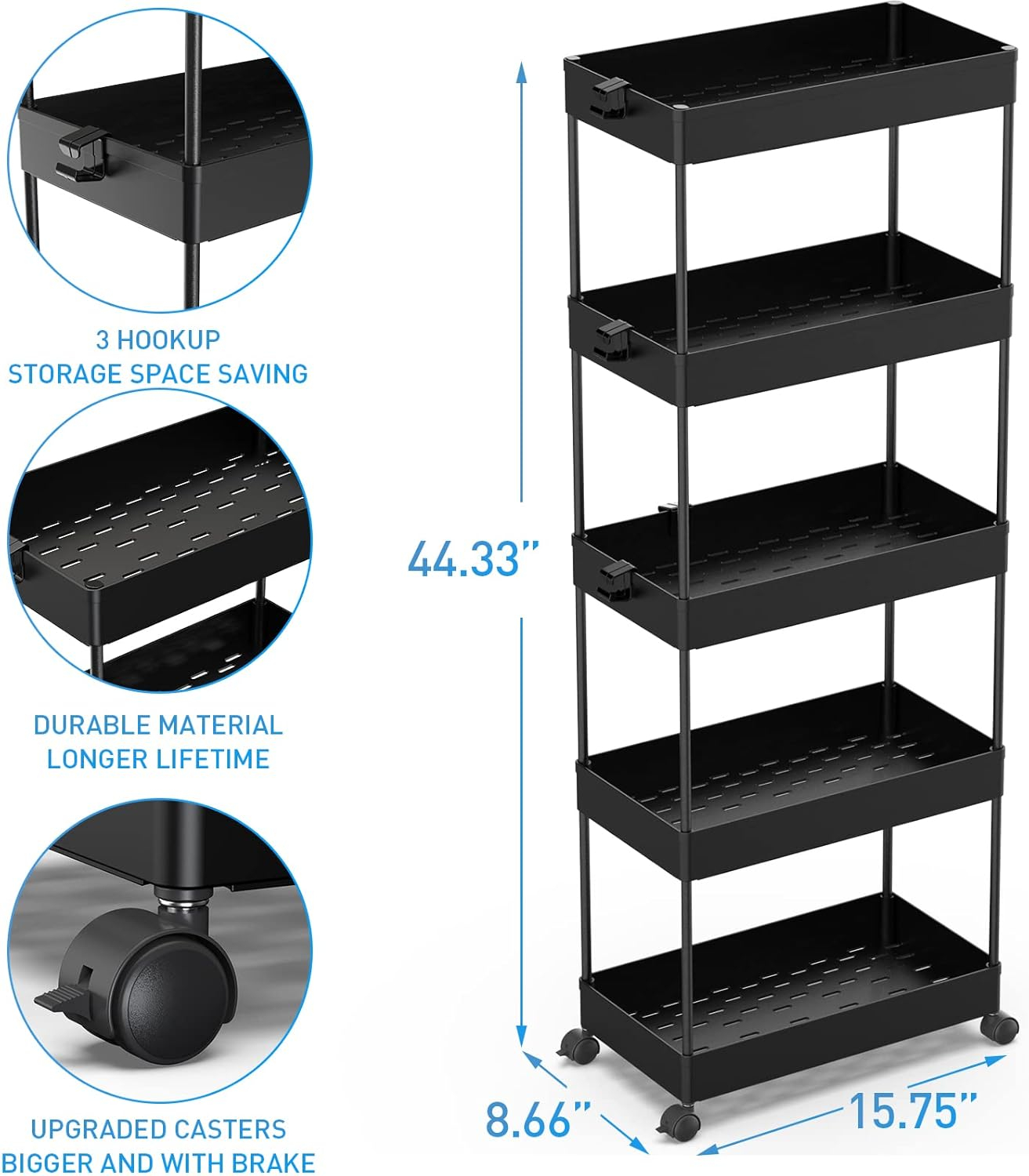 3 HOOKUP
STORAGE SPACE SAVING

DURABLE MATERIAL
LONGER LIFETIME

UPGRADED CASTERS
BIGGER AND WITH BRAKE

44.33"

8.66"

15.75"