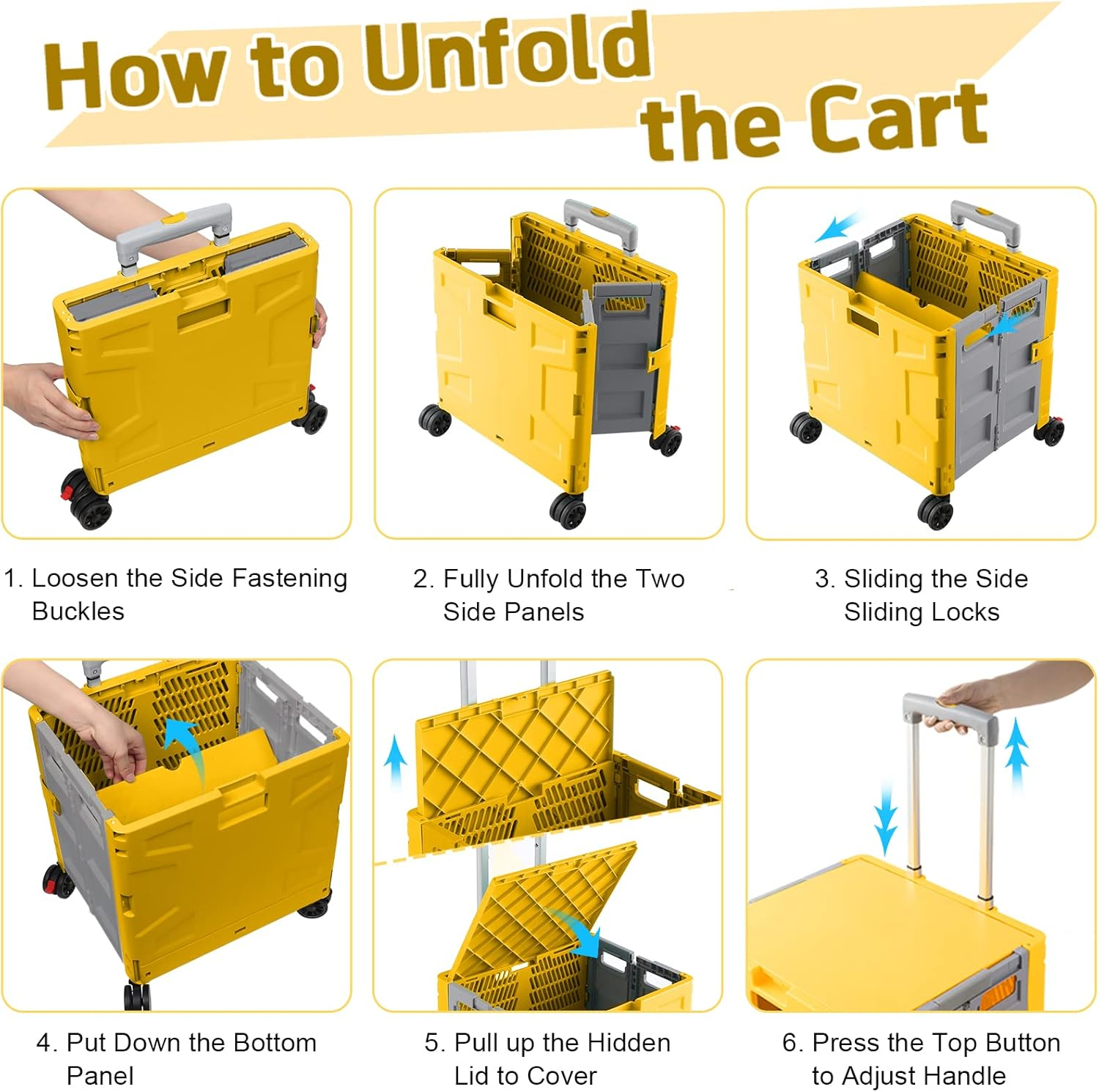 How to Unfold the Cart

1. Loosen the Side Fastening Buckles

2. Fully Unfold the Two Side Panels

3. Sliding the Side Sliding Locks

4. Put Down the Bottom Panel

5. Pull up the Hidden Lid to Cover

6. Press the Top Button to Adjust Handle