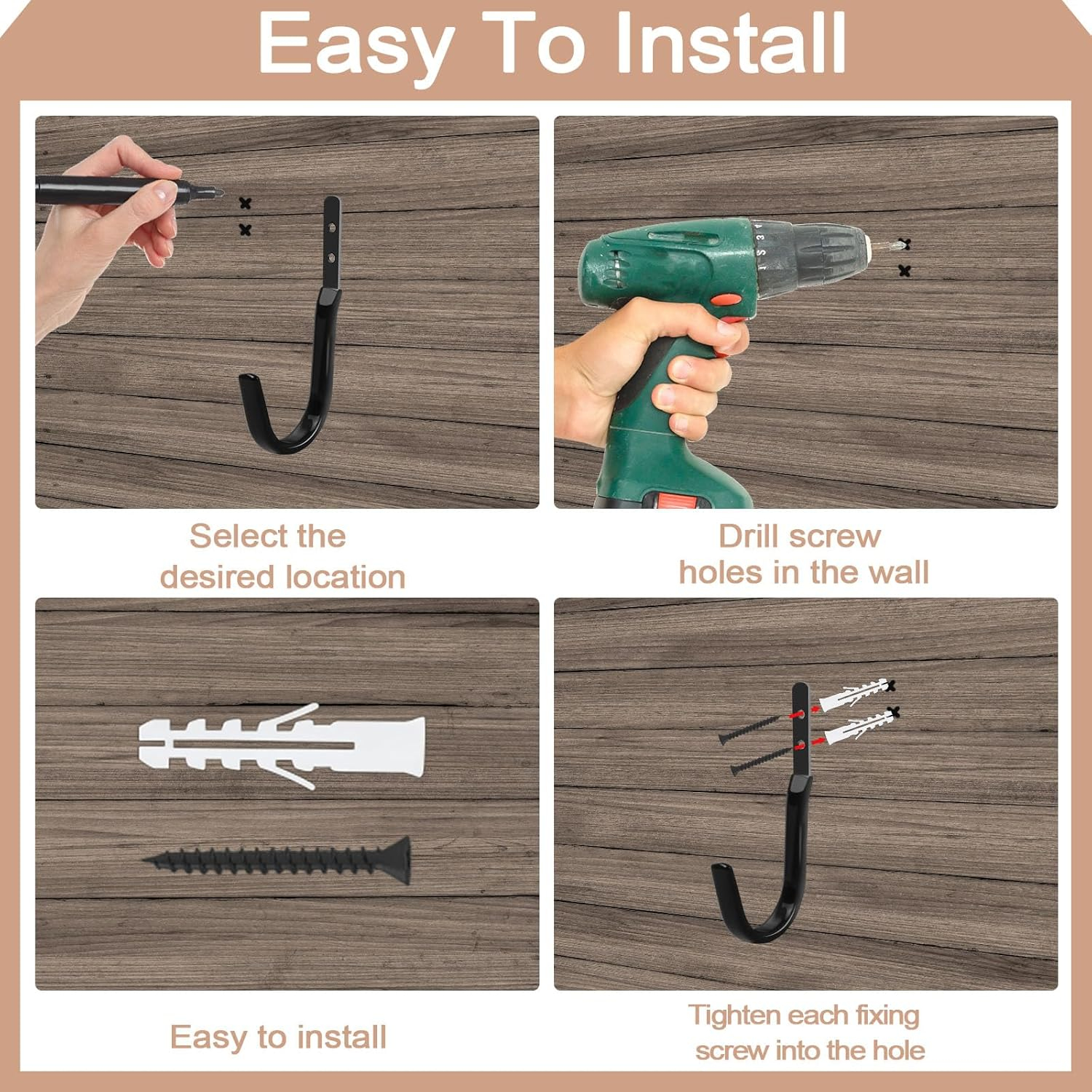 Easy To Install

Select the desired location

Drill screw holes in the wall

Easy to install

Tighten each fixing screw into the hole