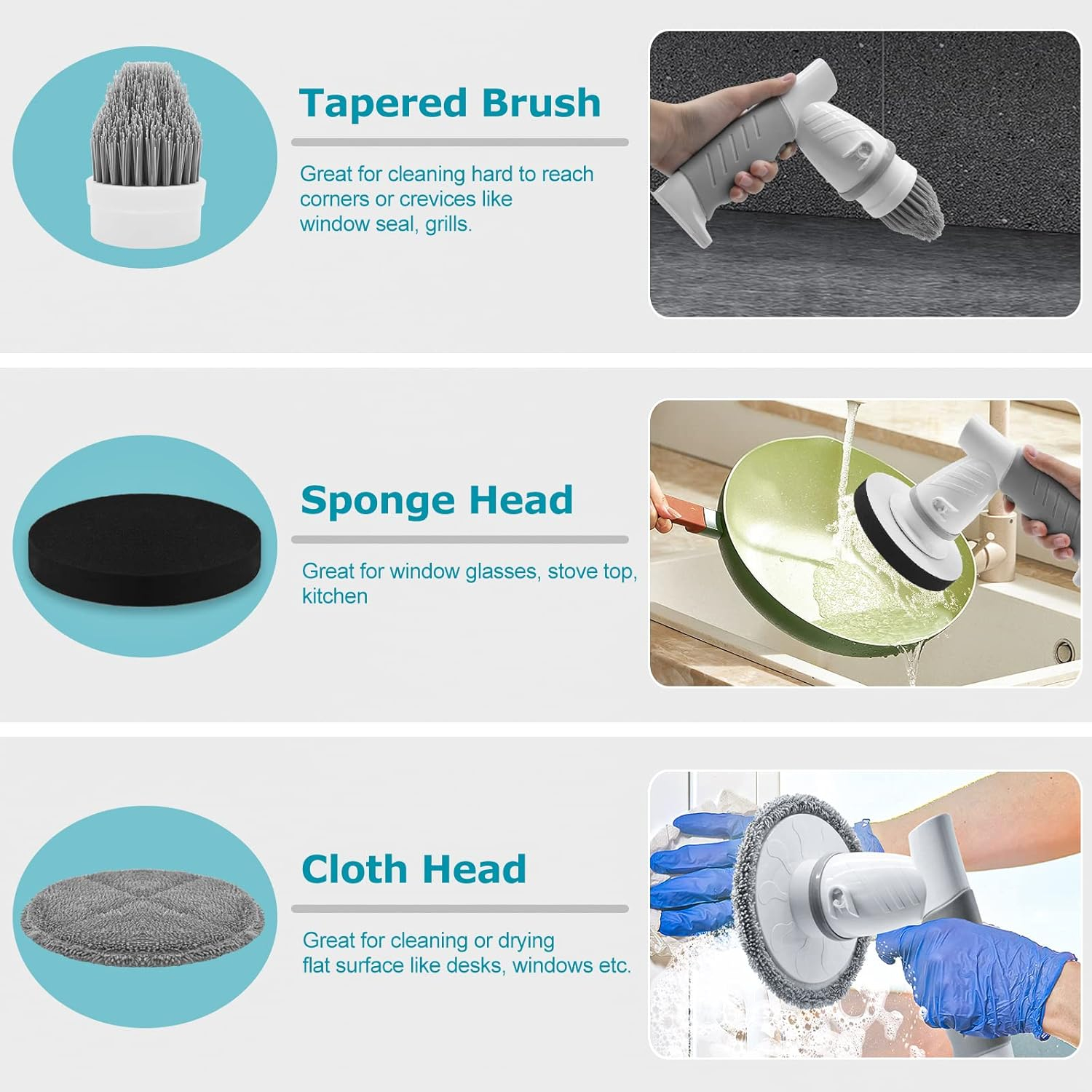 Tapered Brush

Great for cleaning hard to reach corners or crevices like window seal, grills.

Sponge Head

Great for window glasses, stove top, kitchen

Cloth Head

Great for cleaning or drying flat surface like desks, windows etc.