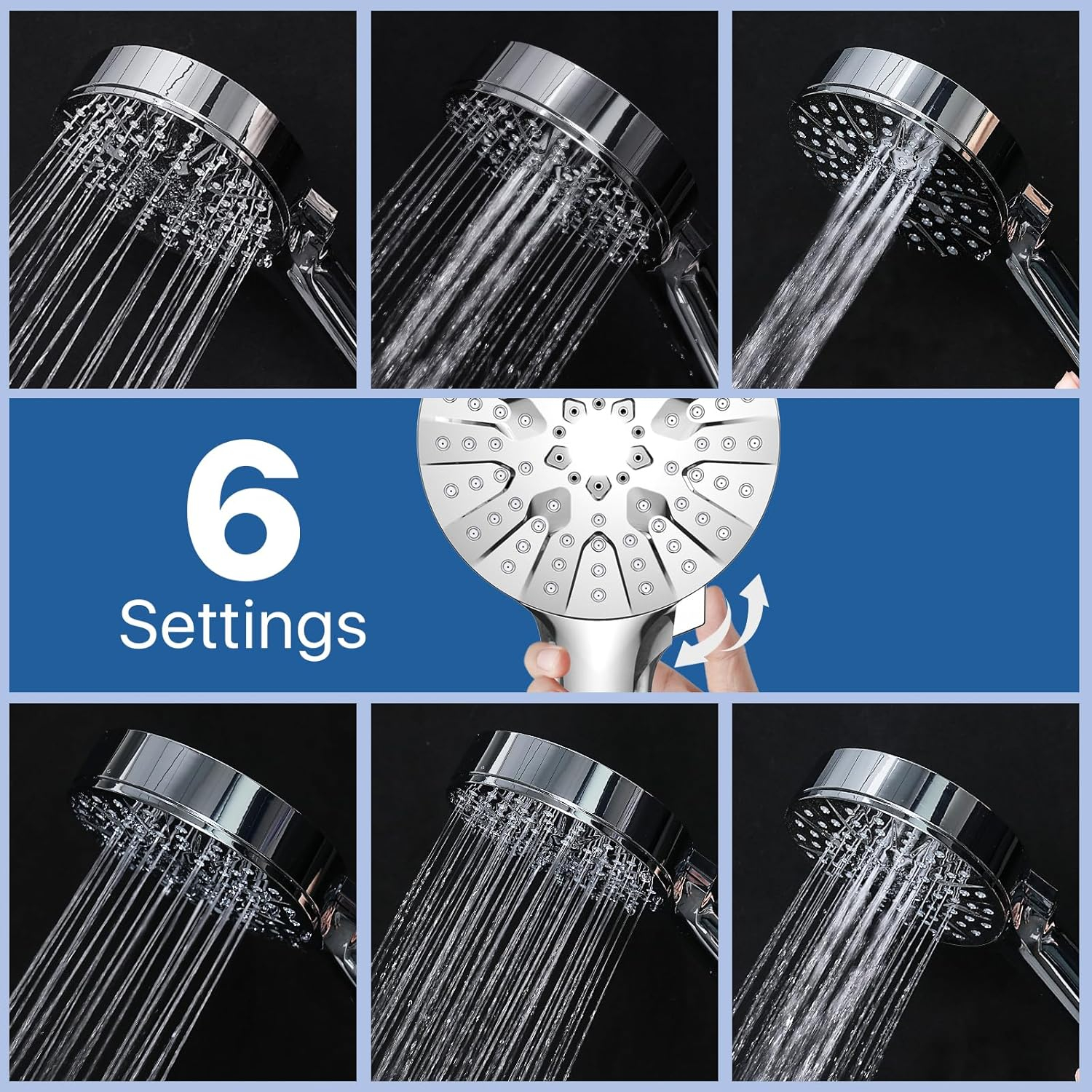 6
Settings