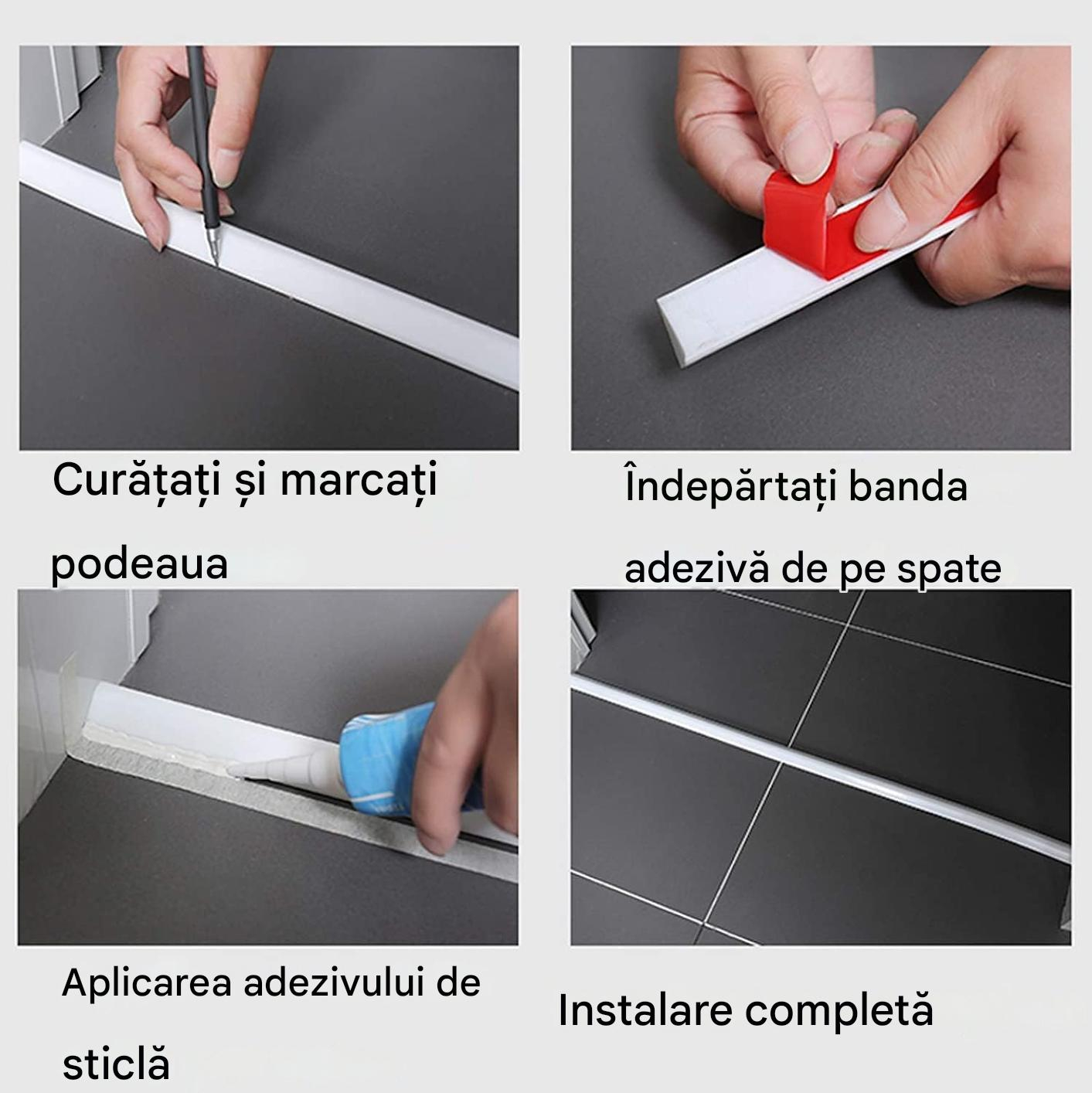 Curățați și marcați podeaua

Îndepărtați banda adezivă de pe spate

Aplicarea adezivului de sticlă

Instalare completă