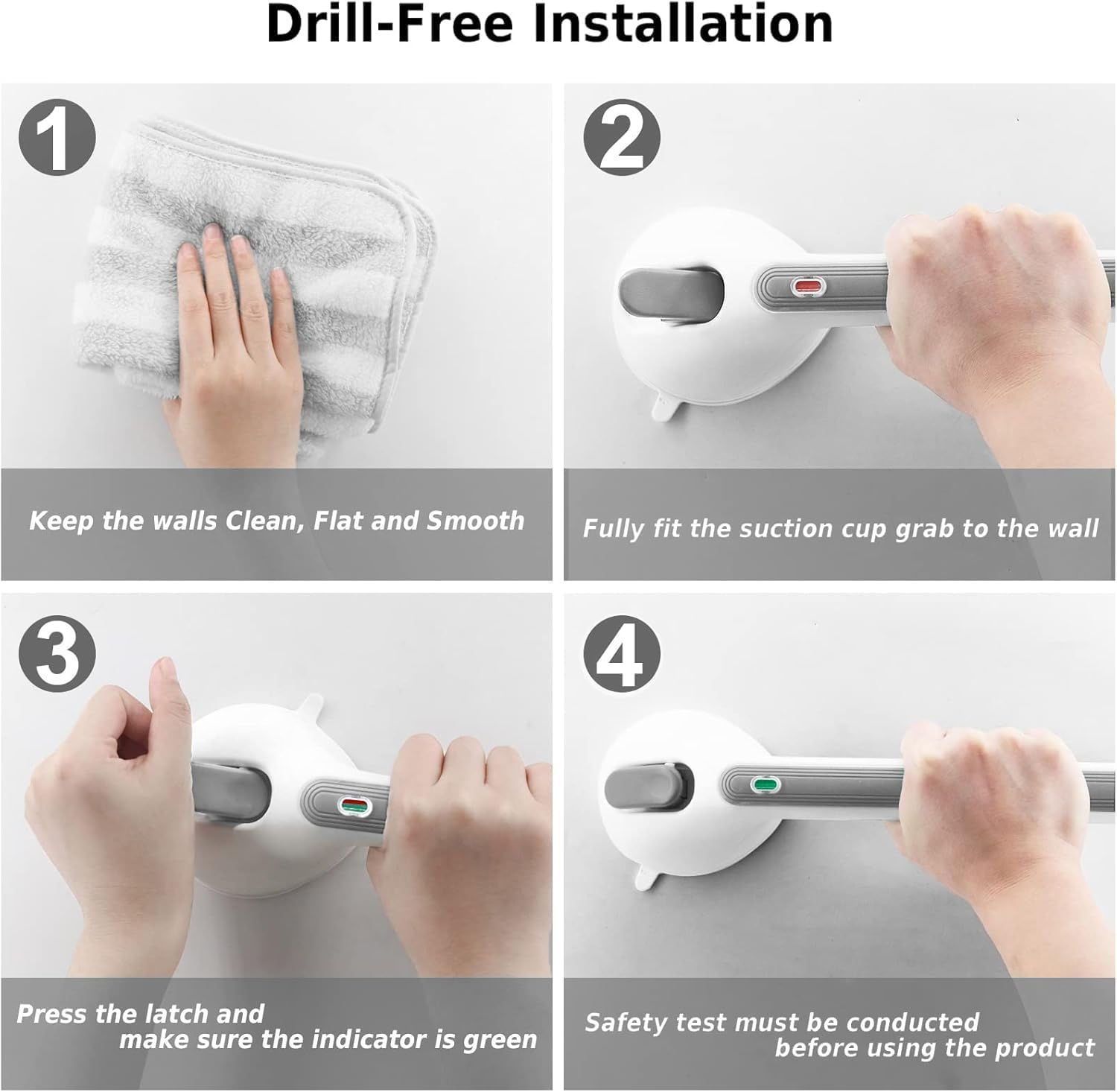 Drill-Free Installation

1

Keep the walls Clean, Flat and Smooth

2

Fully fit the suction cup grab to the wall

3

Press the latch and make sure the indicator is green

4

Safety test must be conducted before using the product