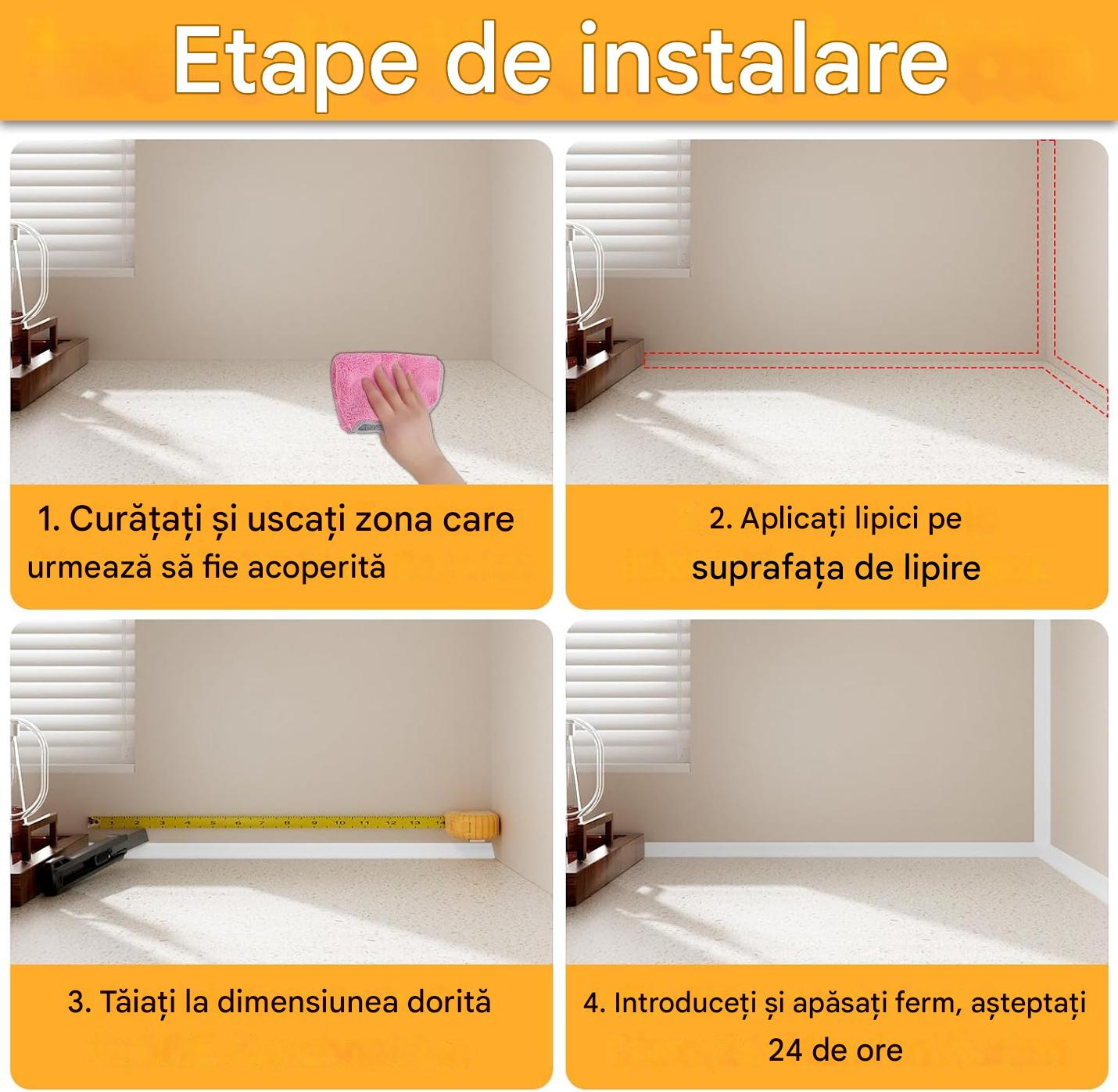 Etape de instalare

1. Curățați și uscați zona care urmează să fie acoperită

2. Aplicați lipici pe suprafața de lipire

1 2 3 4 5 6 7 8 9 10 11 12 13 14

3. Tăiați la dimensiunea dorită

4. Introduceți și apăsați ferm, așteptați 24 de ore