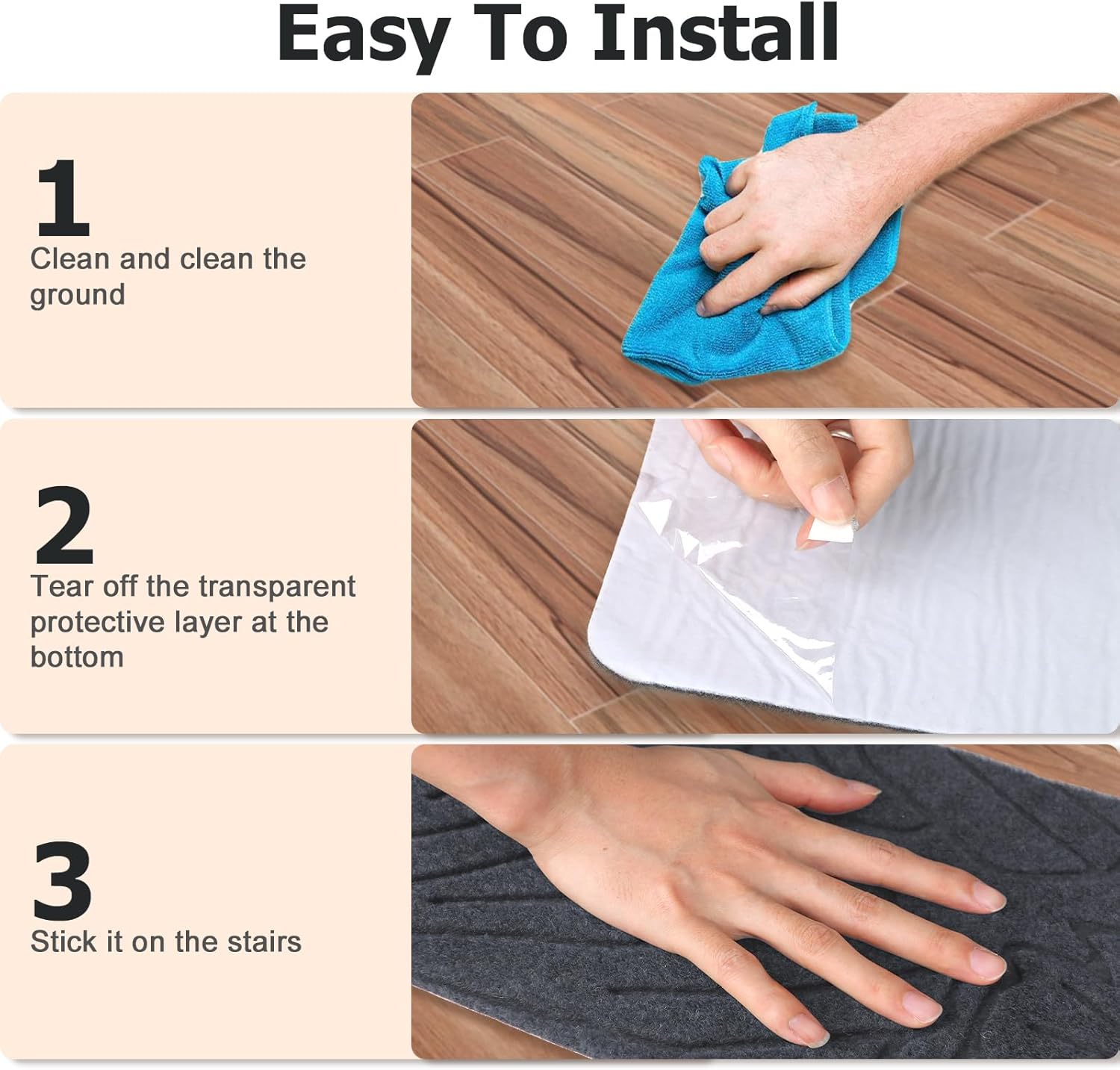 Easy To Install

1
Clean and clean the ground

2
Tear off the transparent protective layer at the bottom

3
Stick it on the stairs