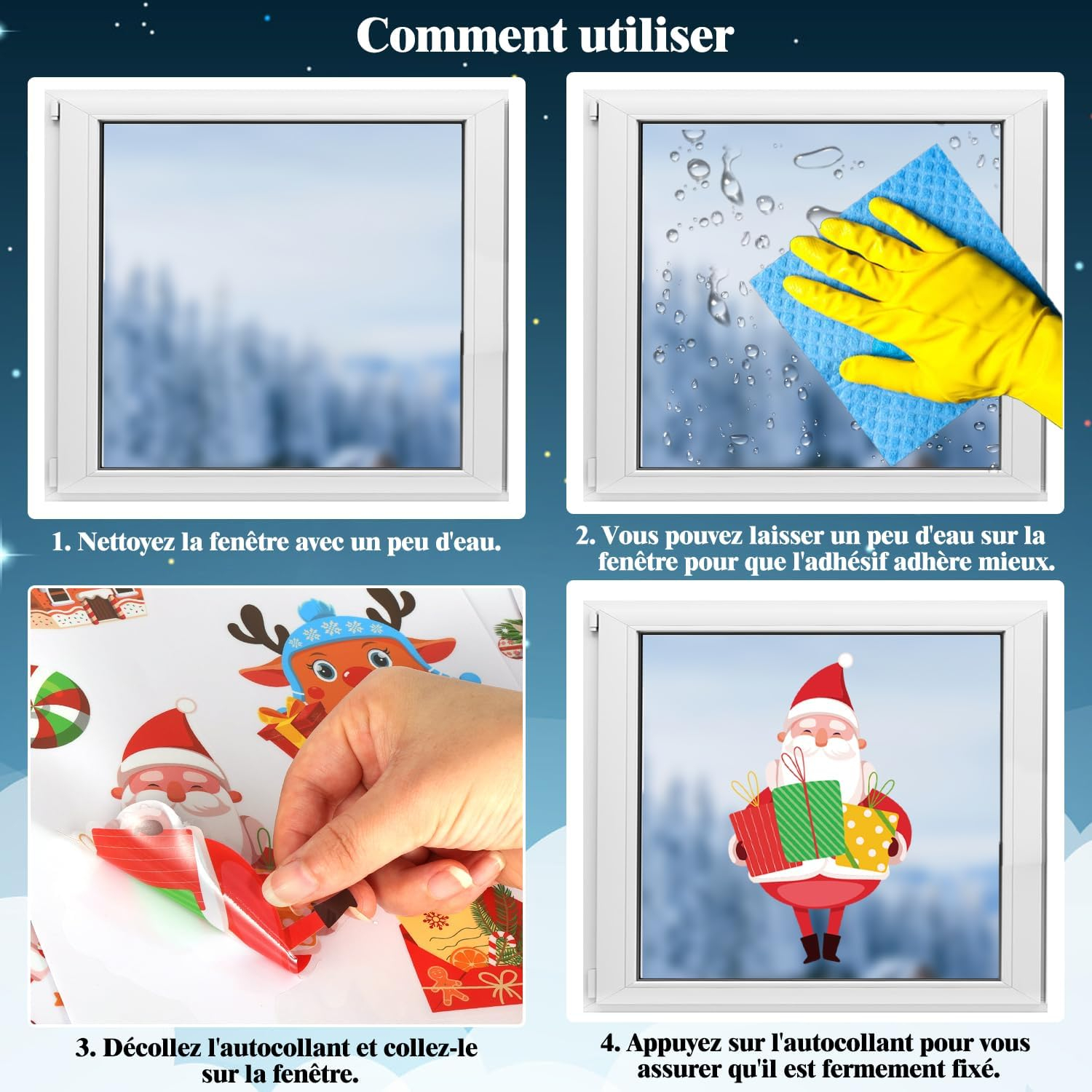 Comment utiliser

1. Nettoyez la fenêtre avec un peu d'eau.

2. Vous pouvez laisser un peu d'eau sur la fenêtre pour que l'adhésif adhère mieux.

3. Décollez l'autocollant et collez-le sur la fenêtre.

4. Appuyez sur l'autocollant pour vous assurer qu'il est fermement fixé.