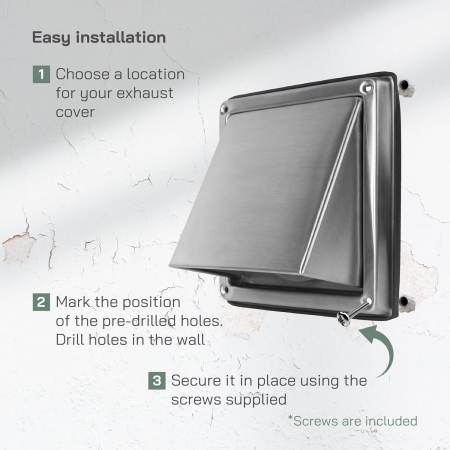 Easy installation

1 Choose a location for your exhaust cover

2 Mark the position of the pre-drilled holes. Drill holes in the wall

3 Secure it in place using the screws supplied

*Screws are included