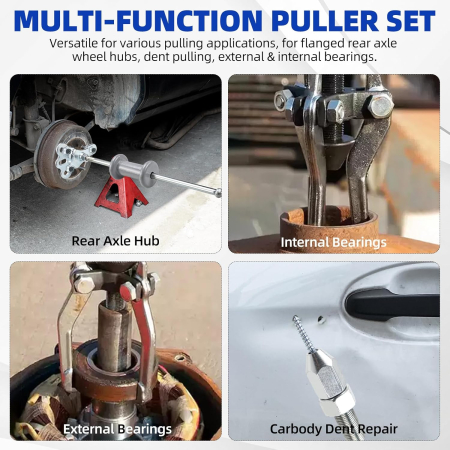 MULTI-FUNCTION PULLER SET

Versatile for various pulling applications, for flanged rear axle wheel hubs, dent pulling, external & internal bearings.

Rear Axle Hub

Internal Bearings

External Bearings

Carbody Dent Repair