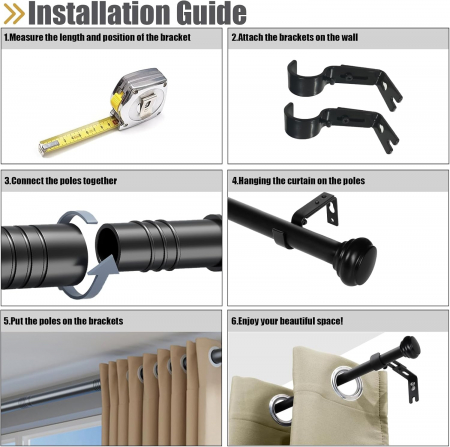 Installation Guide

1.Measure the length and position of the bracket

2.Attach the brackets on the wall

3.Connect the poles together

4.Hanging the curtain on the poles

5.Put the poles on the brackets

6.Enjoy your beautiful space!