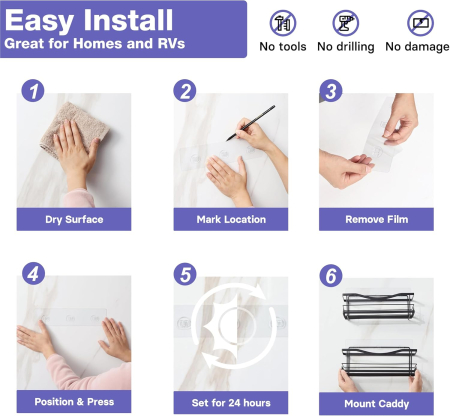 Easy Install
Great for Homes and RVs

No tools
No drilling
No damage

1
Dry Surface

2
Mark Location

3
Remove Film

4
Position & Press

5
Set for 24 hours

6
Mount Caddy