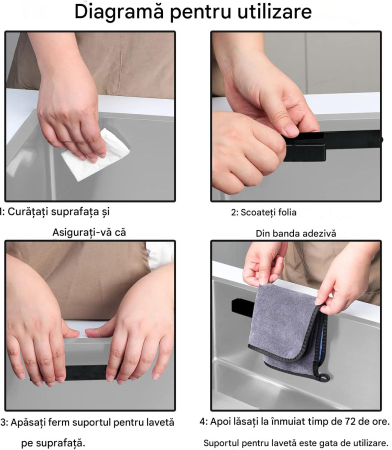 Diagramă pentru utilizare

1: Curățați suprafața și

Asigurați-vă că

2: Scoateți folia

Din banda adezivă

3: Apăsați ferm suportul pentru lavetă

pe suprafață.

4: Apoi lăsați la înmuiat timp de 72 de ore.

Suportul pentru lavetă este gata de utilizare.