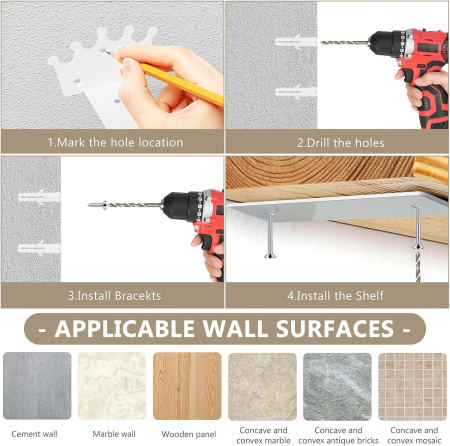 1.Mark the hole location

2.Drill the holes

3.Install Bracekts

4.Install the Shelf

- APPLICABLE WALL SURFACES -

Cement wall

Marble wall

Wooden panel

Concave and convex marble

Concave and convex antique bricks

Concave and convex mosaic