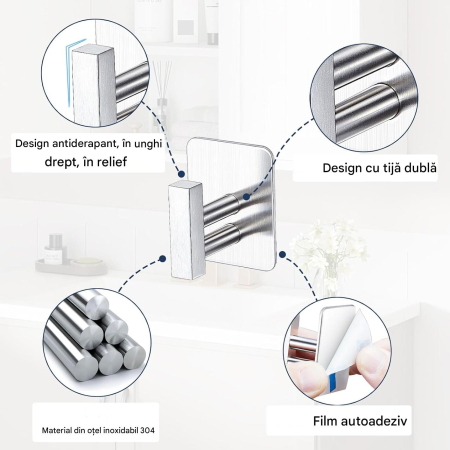 Design antiderapant, în unghi drept, în relief

Design cu tijă dublă

Material din oțel inoxidabil 304

Film autoadeziv