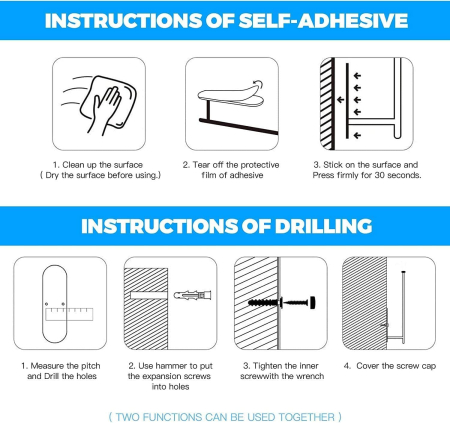 INSTRUCTIONS OF SELF-ADHESIVE

1. Clean up the surface
( Dry the surface before using.)

2. Tear off the protective film of adhesive

3. Stick on the surface and Press firmly for 30 seconds.

INSTRUCTIONS OF DRILLING

1. Measure the pitch and Drill the holes

2. Use hammer to put the expansion screws into holes

3. Tighten the inner screwwith the wrench

4. Cover the screw cap

( TWO FUNCTIONS CAN BE USED TOGETHER )