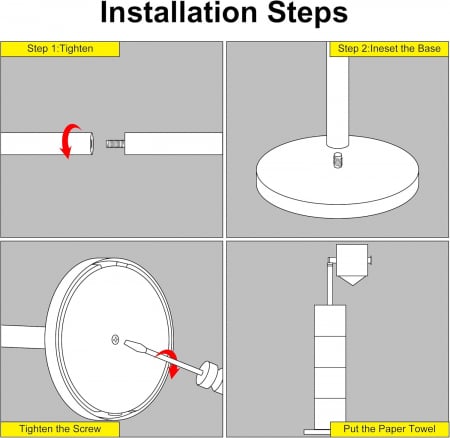 Installation Steps

Step 1:Tighten

Step 2:Ineset the Base

Tighten the Screw

Put the Paper Towel