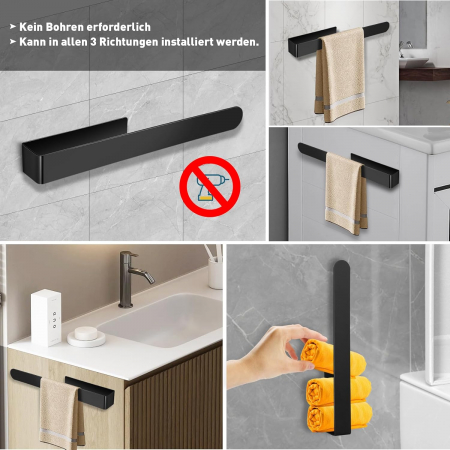 ➤ Kein Bohren erforderlich
➤ Kann in allen 3 Richtungen installiert werden.