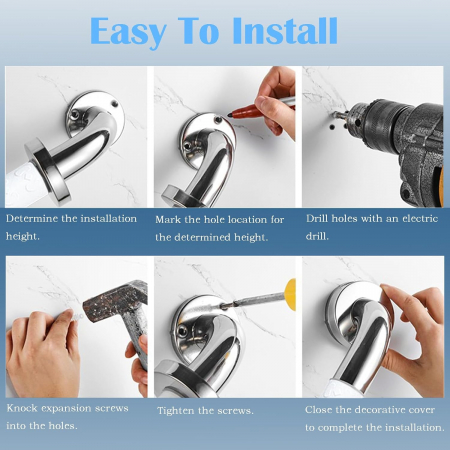 Easy To Install

Determine the installation height.

Mark the hole location for the determined height.

Drill holes with an electric drill.

Knock expansion screws into the holes.

Tighten the screws.

Close the decorative cover to complete the installation.