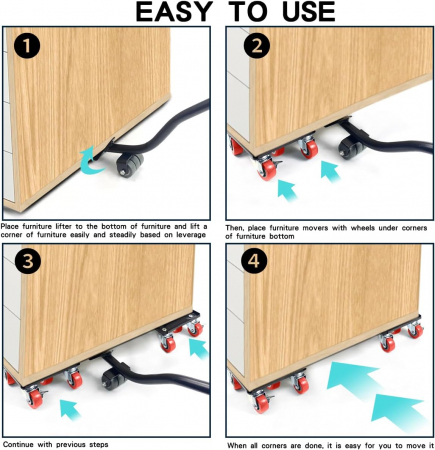 EASY TO USE

1

Place furniture lifter to the bottom of furniture and lift a corner of furniture easily and steadily based on leverage

2

Then, place furniture movers with wheels under corners of furniture bottom

3

Continue with previous steps

4

When all corners are done, it is easy for you to move it