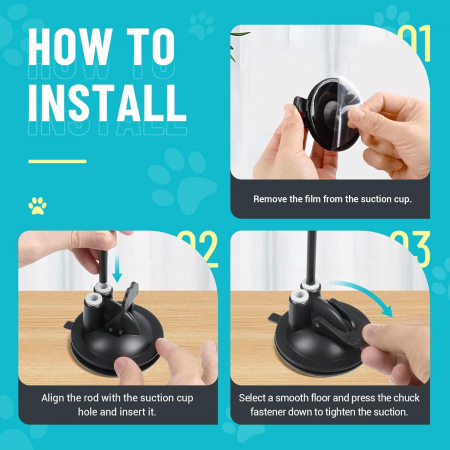 HOW TO INSTALL

01

Remove the film from the suction cup.

02

Align the rod with the suction cup hole and insert it.

03

Select a smooth floor and press the chuck fastener down to tighten the suction.