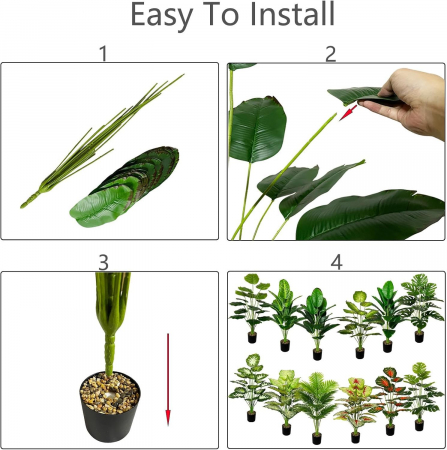 Easy To Install

1

2

3

4